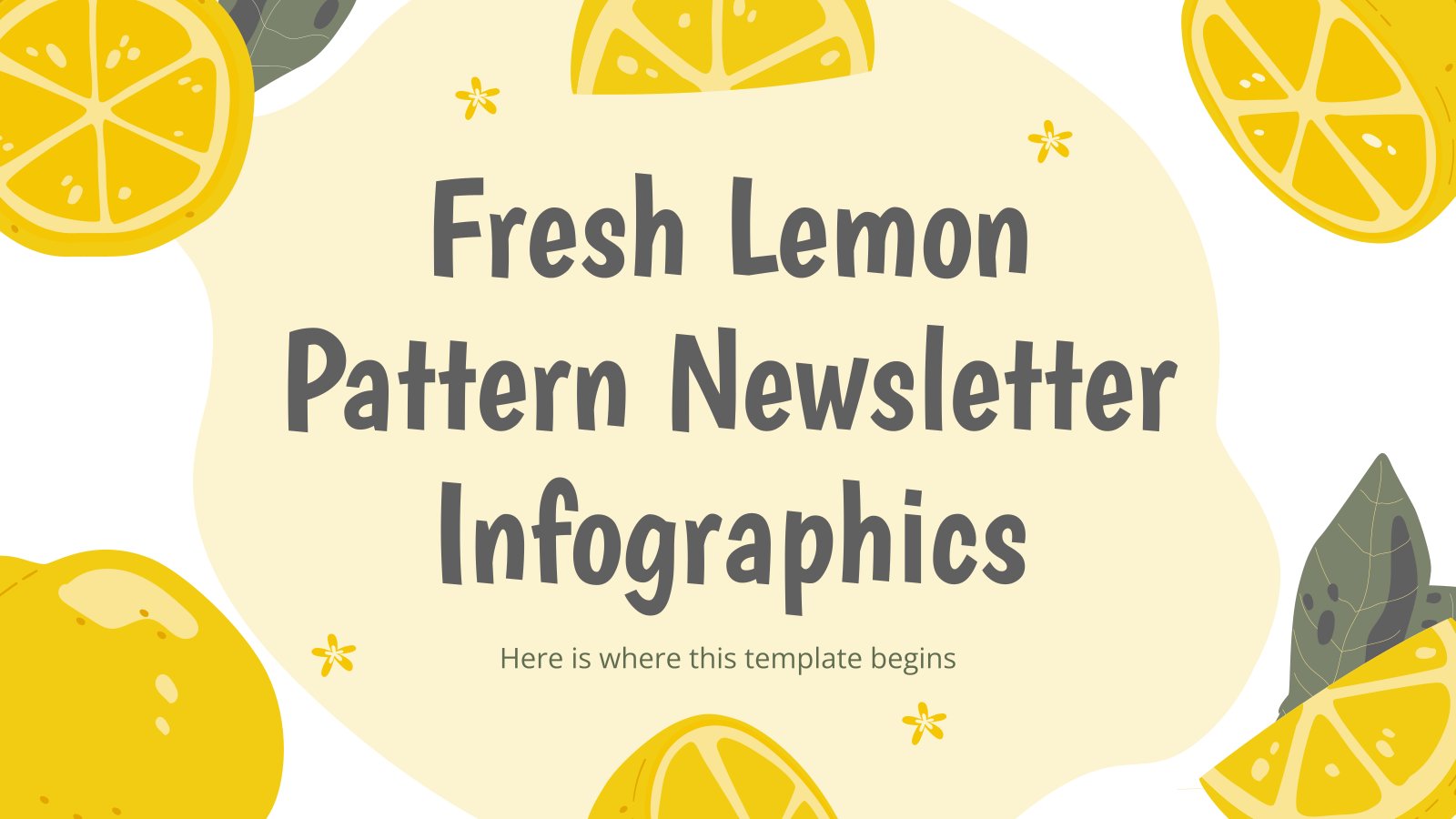 Fresh Lemon Pattern Newsletter Infographics

Here is where this template begins