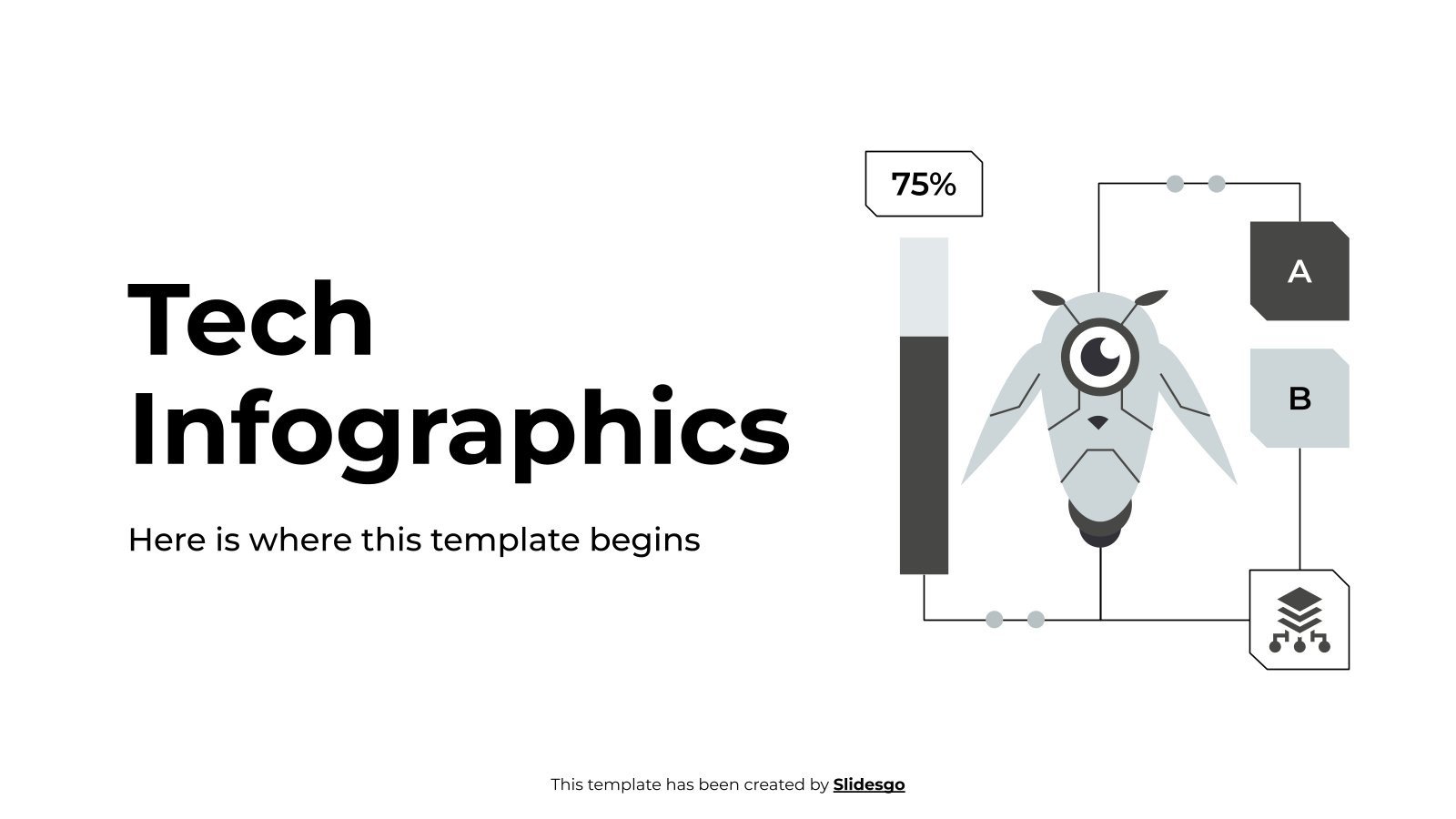 Tech Infographics

Here is where this template begins

75%

A

B

This template has been created by Slidesgo