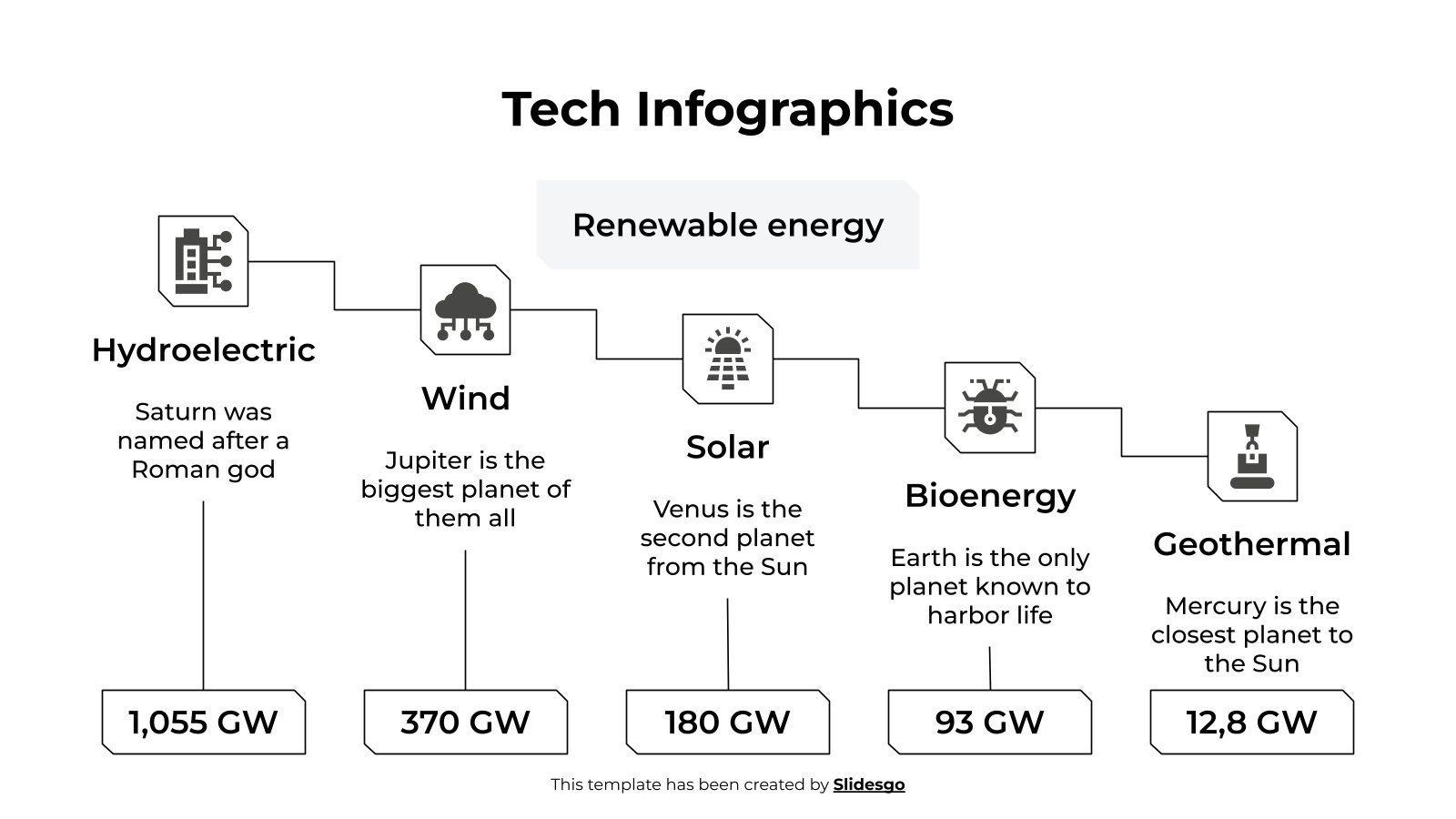 Tech Infographics

Renewable energy

Hydroelectric

Saturn was named after a Roman god

1,055 GW

Wind

Jupiter is the biggest planet of them all

370 GW

Solar

Venus is the second planet from the Sun

180 GW

Bioenergy

Earth is the only planet known to harbor life

93 GW

Geothermal

Mercury is the closest planet to the Sun

12,8 GW

This template has been created by Slidesgo