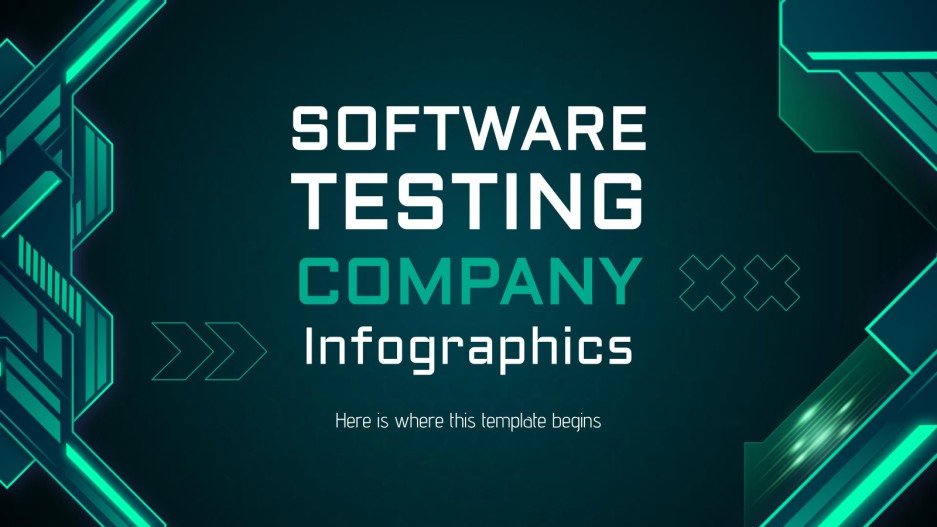 SOFTWARE TESTING COMPANY Infographics

Here is where this template begins