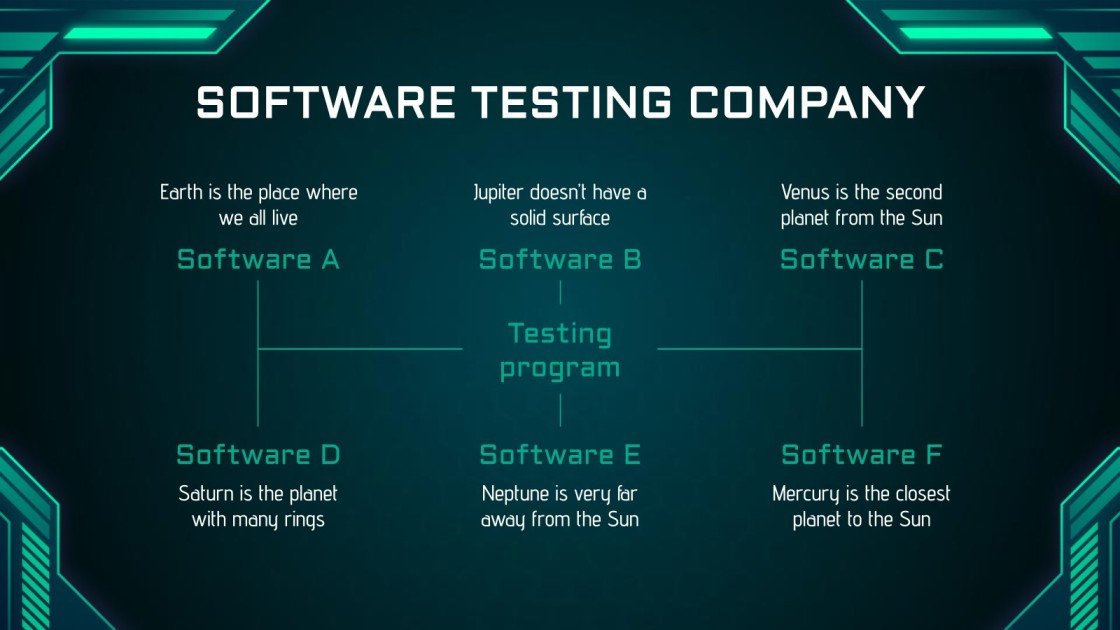 SOFTWARE TESTING COMPANY

Earth is the place where we all live

Software A

Jupiter doesn't have a solid surface

Software B

Venus is the second planet from the Sun

Software C

Testing program

Software D

Saturn is the planet with many rings

Software E

Neptune is very far away from the Sun

Software F

Mercury is the closest planet to the Sun