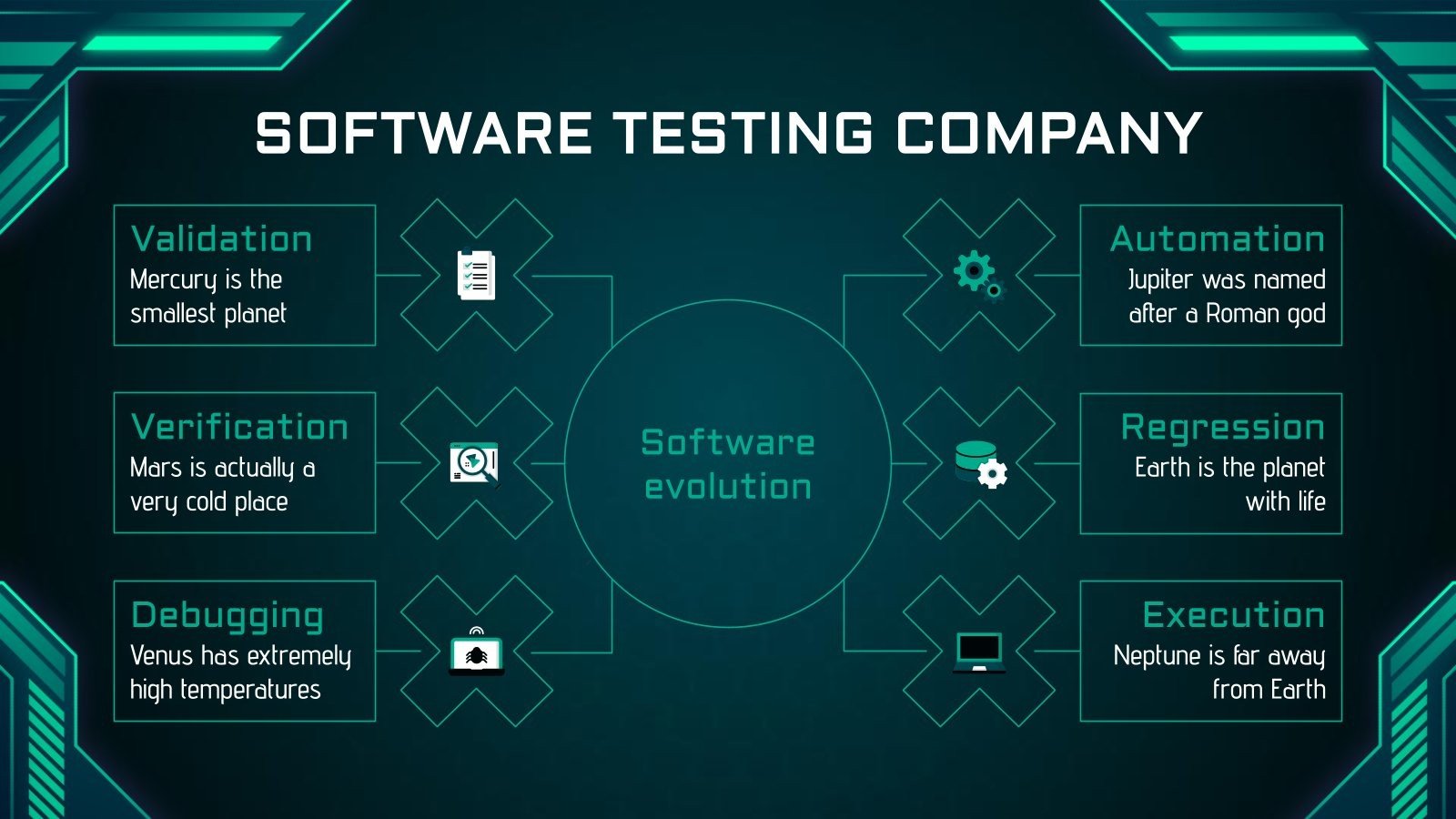 SOFTWARE TESTING COMPANY

Validation
Mercury is the smallest planet

Verification
Mars is actually a very cold place

Debugging
Venus has extremely high temperatures

Software evolution

Automation
Jupiter was named after a Roman god

Regression
Earth is the planet with life

Execution
Neptune is far away from Earth