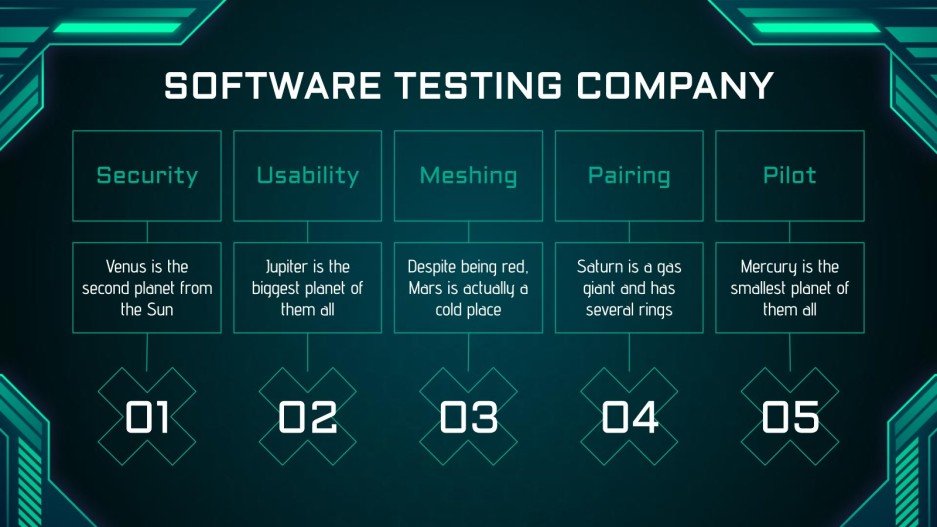 SOFTWARE TESTING COMPANY

Security

Venus is the second planet from the Sun

01

Usability

Jupiter is the biggest planet of them all

02

Meshing

Despite being red, Mars is actually a cold place

03

Pairing

Saturn is a gas giant and has several rings

04

Pilot

Mercury is the smallest planet of them all

05