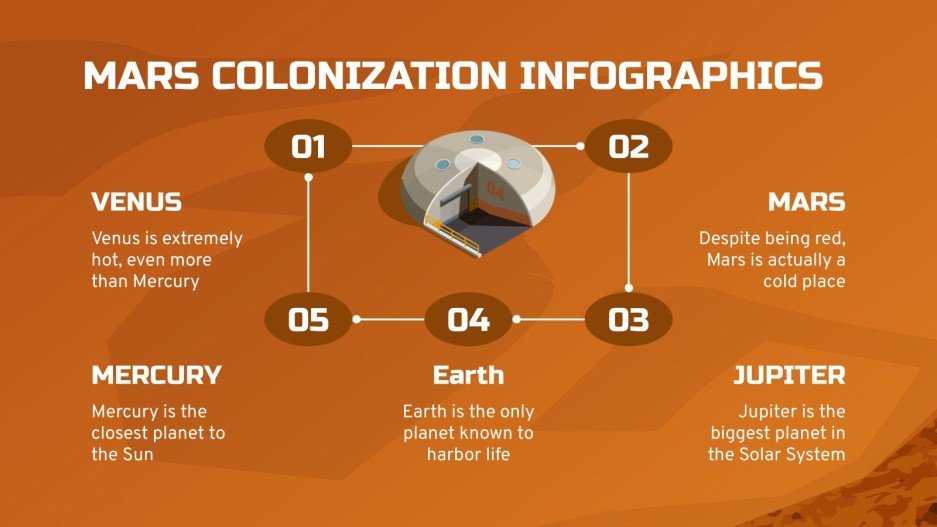 MARS COLONIZATION INFOGRAPHICS

01

02

04

VENUS

Venus is extremely hot, even more than Mercury

MARS

Despite being red, Mars is actually a cold place

05

04

03

MERCURY

Mercury is the closest planet to the Sun

Earth

Earth is the only planet known to harbor life

JUPITER

Jupiter is the biggest planet in the Solar System