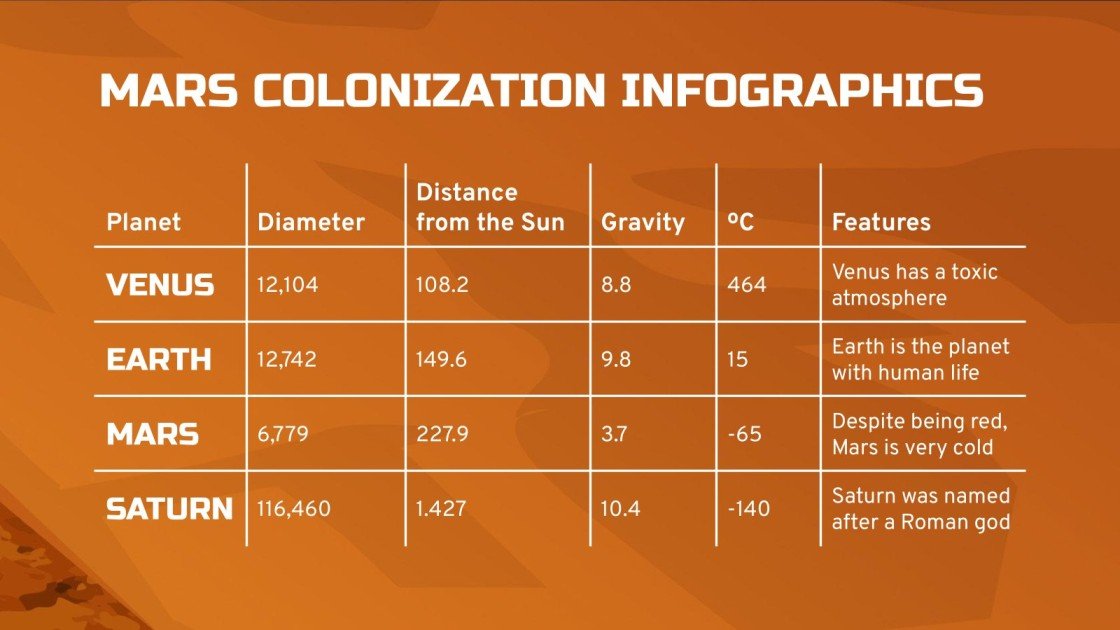 MARS COLONIZATION INFOGRAPHICS

| Planet | Diameter | Distance from the Sun | Gravity | ºC | Features |
|---|---|---|---|---|---|
| VENUS | 12,104 | 108.2 | 8.8 | 464 | Venus has a toxic atmosphere |
| EARTH | 12,742 | 149.6 | 9.8 | 15 | Earth is the planet with human life |
| MARS | 6,779 | 227.9 | 3.7 | -65 | Despite being red, Mars is very cold |
| SATURN | 116,460 | 1.427 | 10.4 | -140 | Saturn was named after a Roman god |