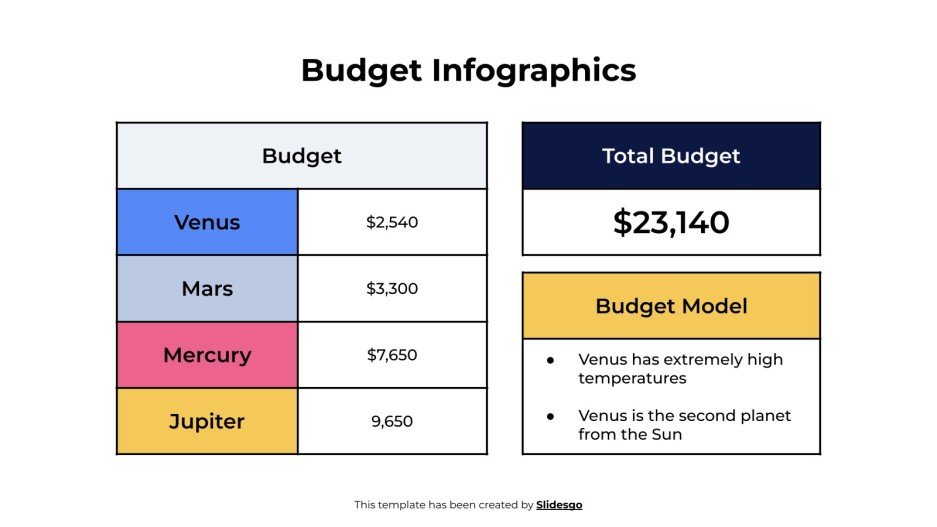 Budget Infographics

| Budget | |
|---|---|
| Venus | \$2,540 |
| Mars | \$3,300 |
| Mercury | \$7,650 |
| Jupiter | 9,650 |

Total Budget

\$23,140

Budget Model

- Venus has extremely high temperatures
- Venus is the second planet from the Sun

This template has been created by Slidesgo