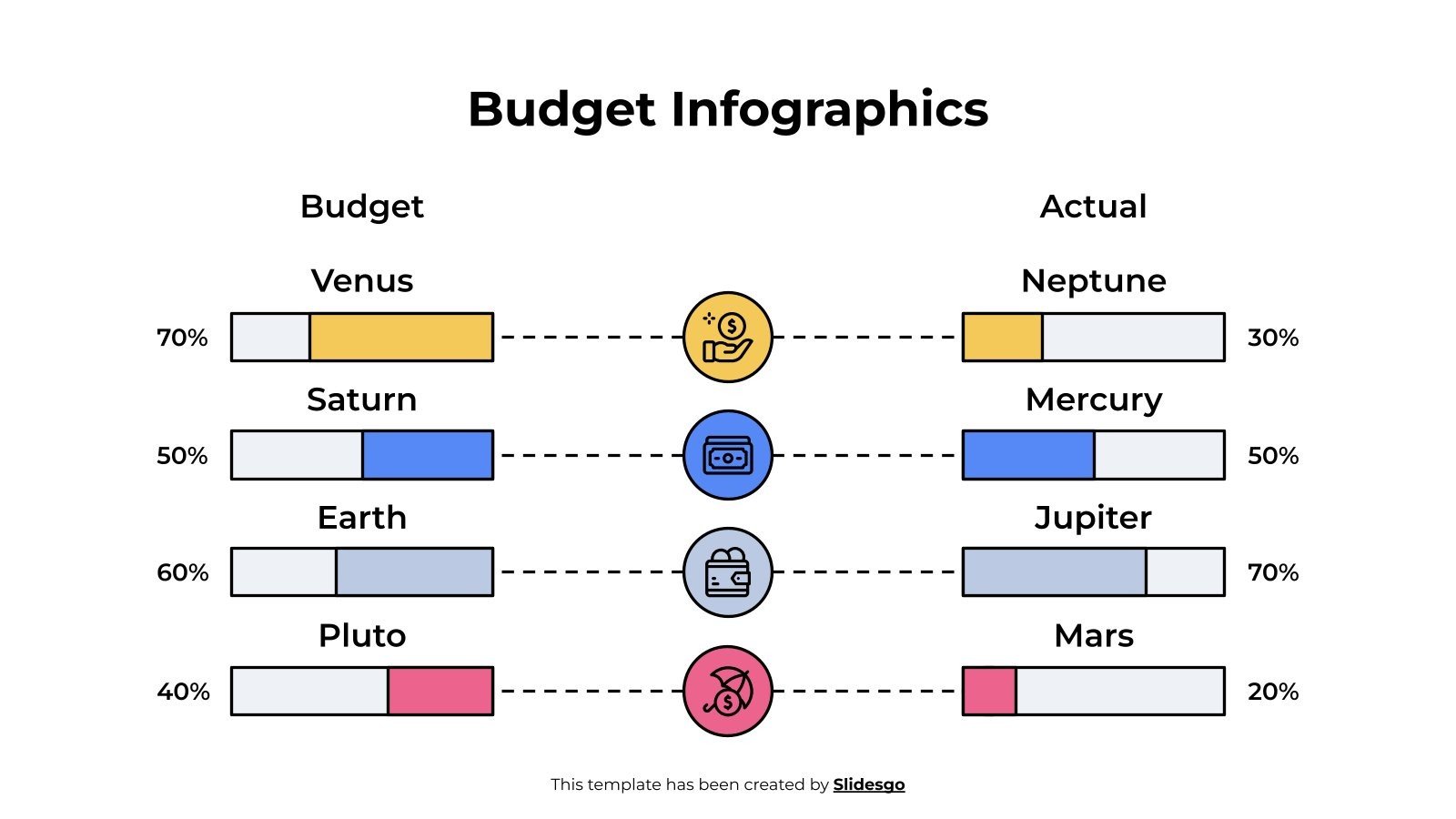 Budget Infographics

Budget

Venus

70%

Saturn

50%

Earth

60%

Pluto

40%

Actual

Neptune

30%

Mercury

50%

Jupiter

70%

Mars

20%

This template has been created by Slidesgo