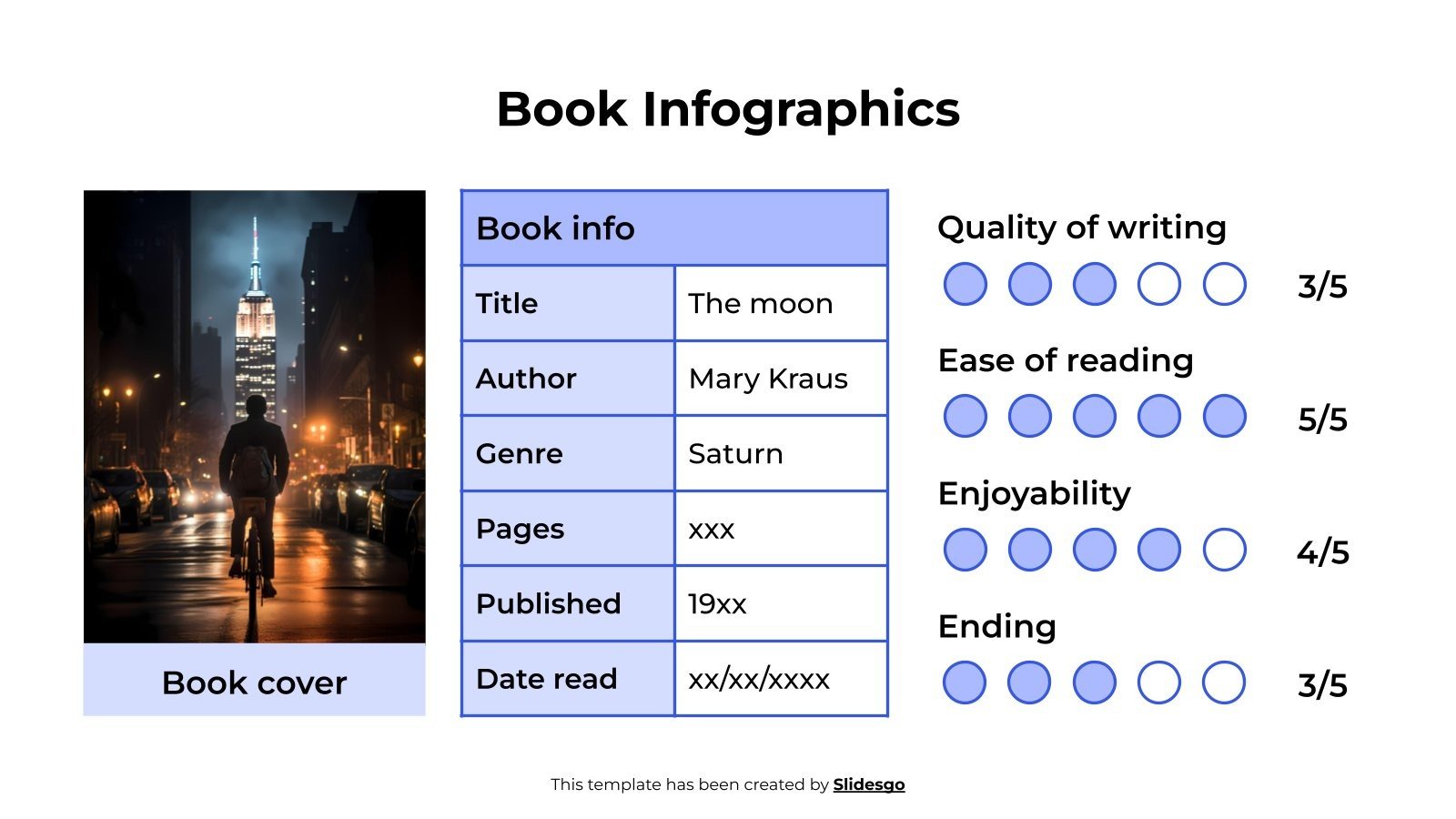 Book Infographics

Book cover

| Book info | |
|---|---|
| Title | The moon |
| Author | Mary Kraus |
| Genre | Saturn |
| Pages | xxx |
| Published | 19xx |
| Date read | xx/xx/xxxx |

Quality of writing
3/5

Ease of reading
5/5

Enjoyability
4/5

Ending
3/5

This template has been created by Slidesgo