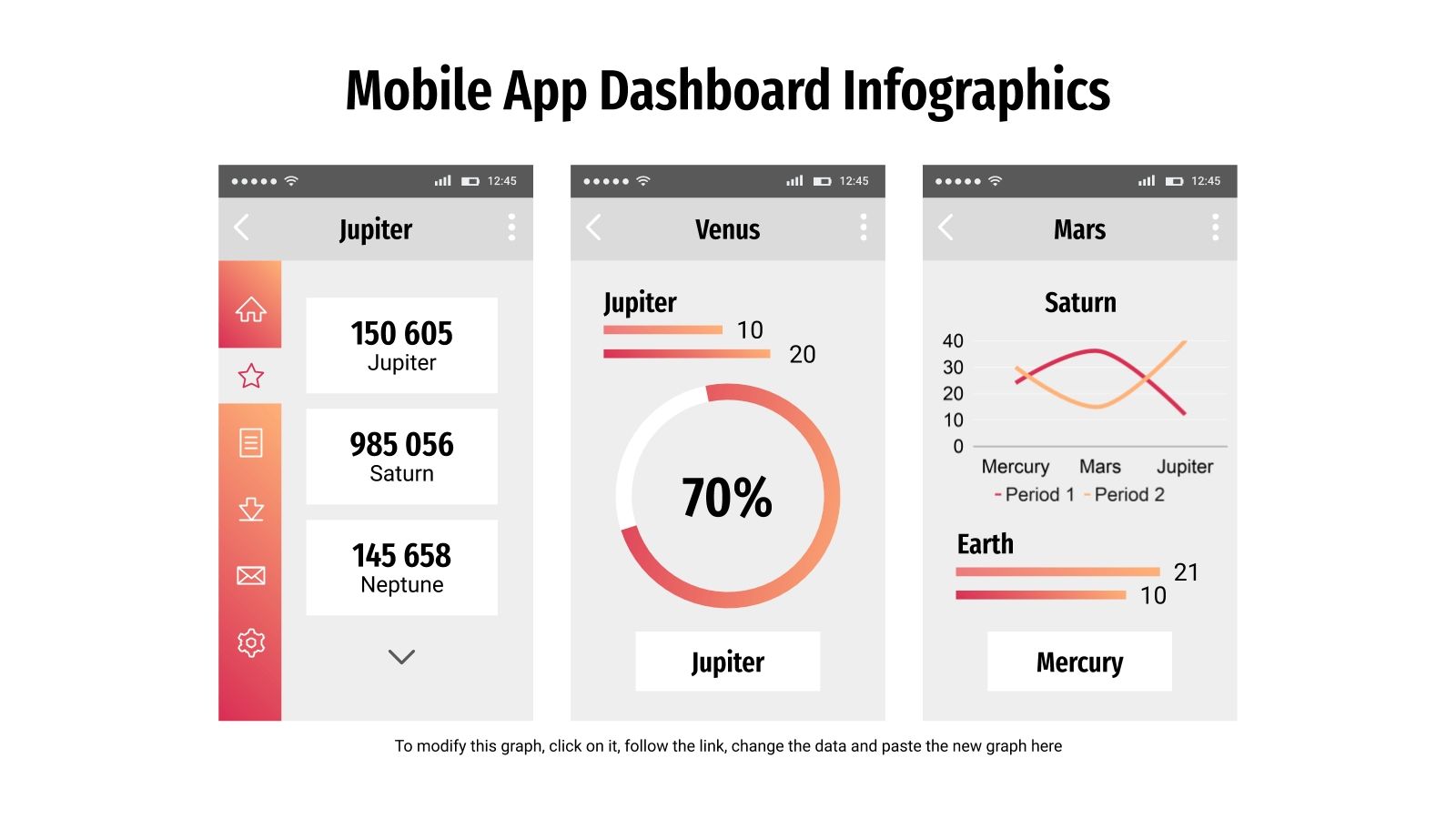 Mobile App Dashboard Infographics

12:45

Jupiter

150 605
Jupiter

985 056
Saturn

145 658
Neptune

12:45

Venus

Jupiter
10
20

70%

Jupiter

12:45

Mars

Saturn

40
30
20
10
0
Mercury Mars Jupiter
Period 1 Period 2

Earth
21
10

Mercury

To modify this graph, click on it, follow the link, change the data and paste the new graph here