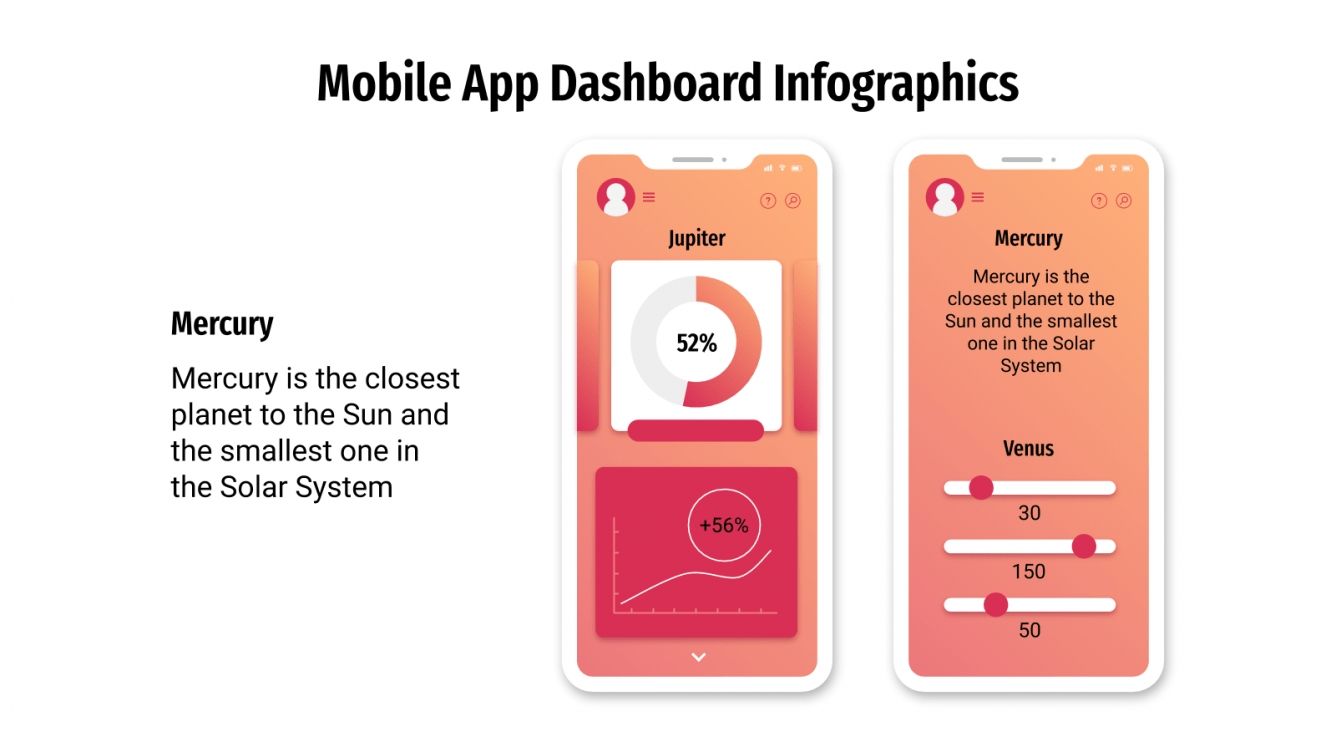 Mobile App Dashboard Infographics

Mercury

Mercury is the closest planet to the Sun and the smallest one in the Solar System

Jupiter

52%

+56%

Mercury

Mercury is the closest planet to the Sun and the smallest one in the Solar System

Venus

30

150

50