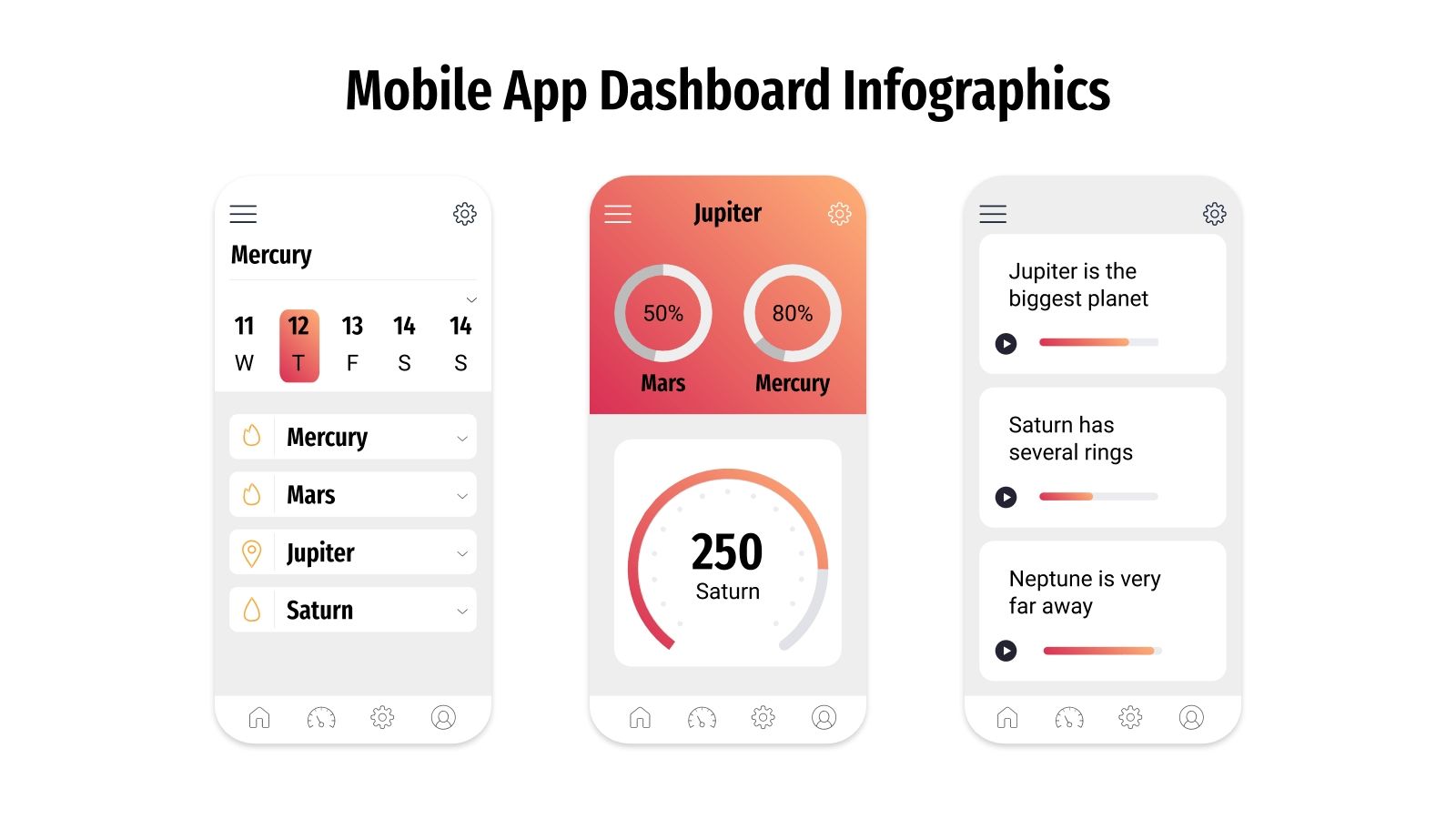 Mobile App Dashboard Infographics

Mercury

11 W
12 T
13 F
14 S
14 S

Mercury
Mars
Jupiter
Saturn

Jupiter

50%
Mars

80%
Mercury

250
Saturn

Jupiter is the biggest planet

Saturn has several rings

Neptune is very far away