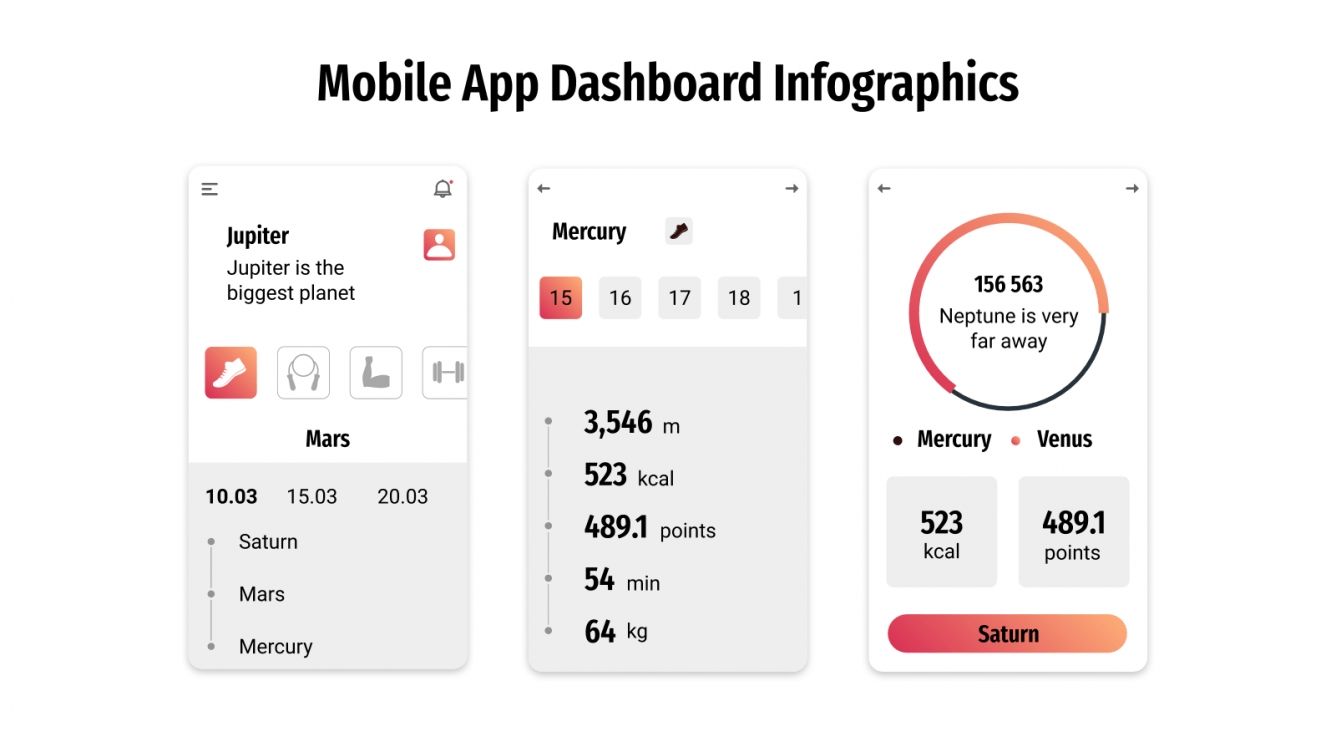 Mobile App Dashboard Infographics

Jupiter
Jupiter is the biggest planet

Mars

10.03 15.03 20.03

Saturn
Mars
Mercury

Mercury

15 16 17 18 1

3,546 m
523 kcal
489.1 points
54 min
64 kg

156 563
Neptune is very far away

Mercury Venus

523
kcal

489.1
points

Saturn