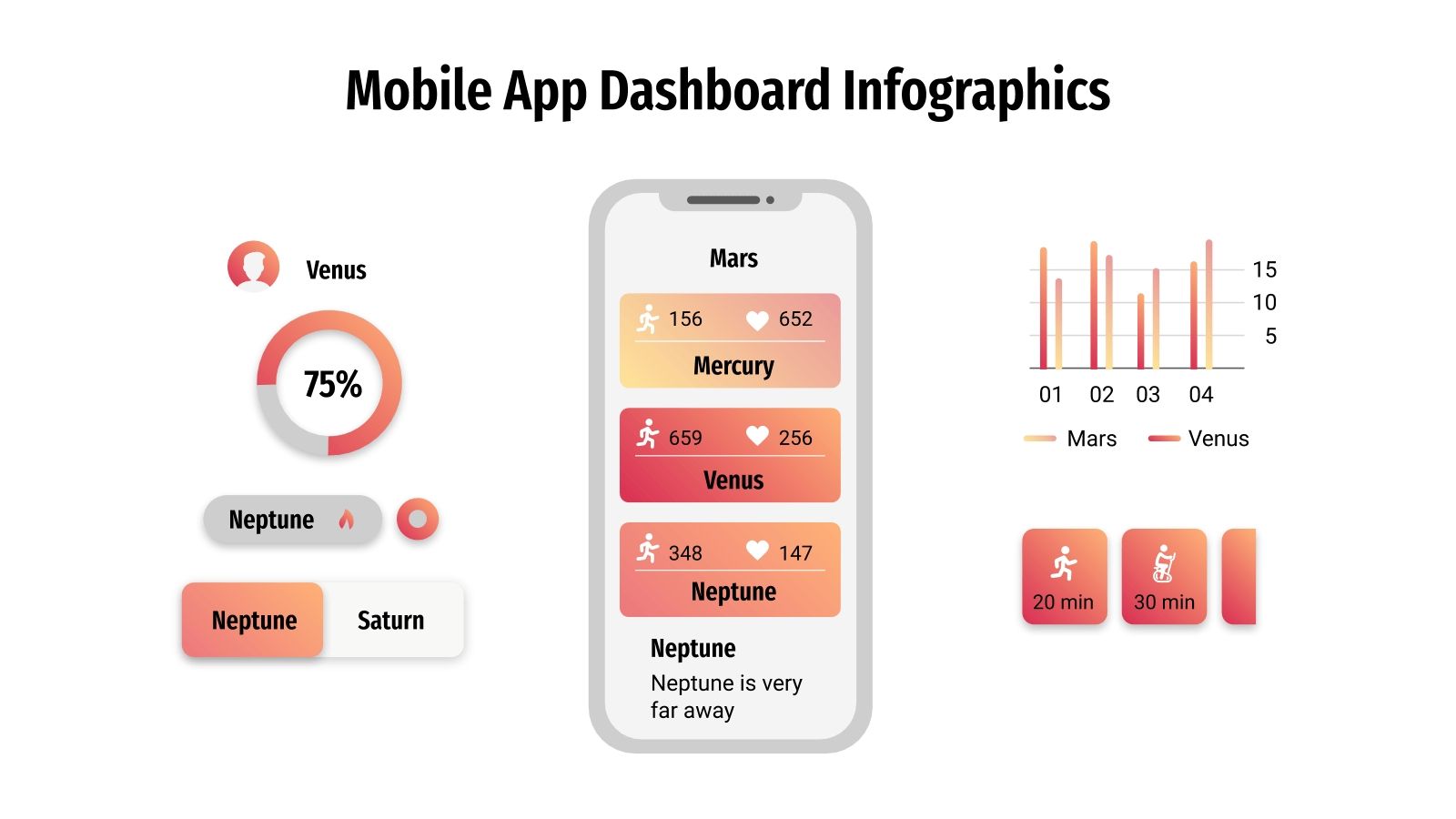 Mobile App Dashboard Infographics

Venus

75%

Neptune

Neptune

Saturn

Mars

156 652

Mercury

659 256

Venus

348 147

Neptune

Neptune

Neptune is very far away

15

10

5

01 02 03 04

Mars Venus

20 min

30 min