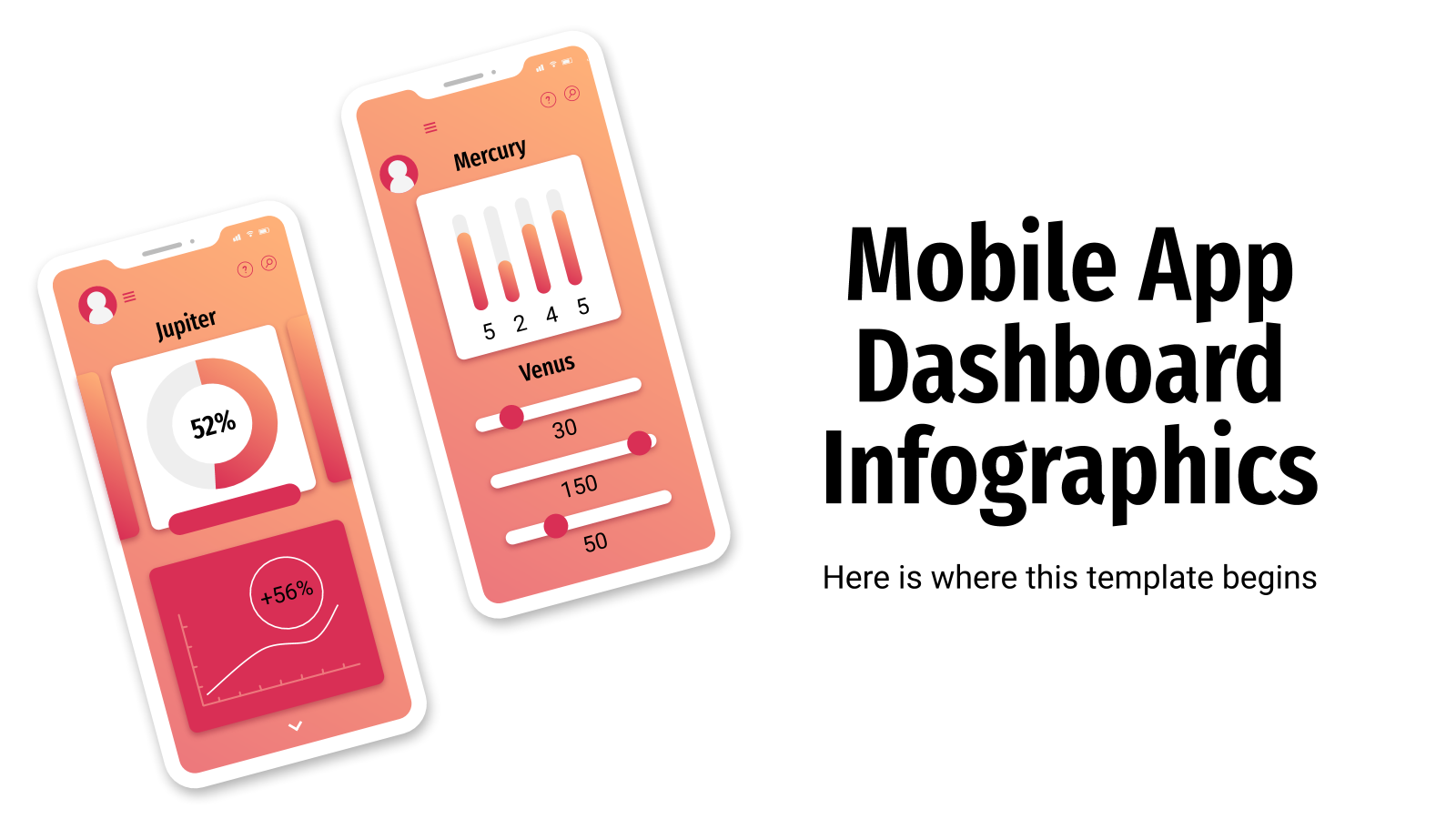 Jupiter

52%

+56%

Mercury

5 2 4 5

Venus

30

150

50

Mobile App Dashboard Infographics

Here is where this template begins