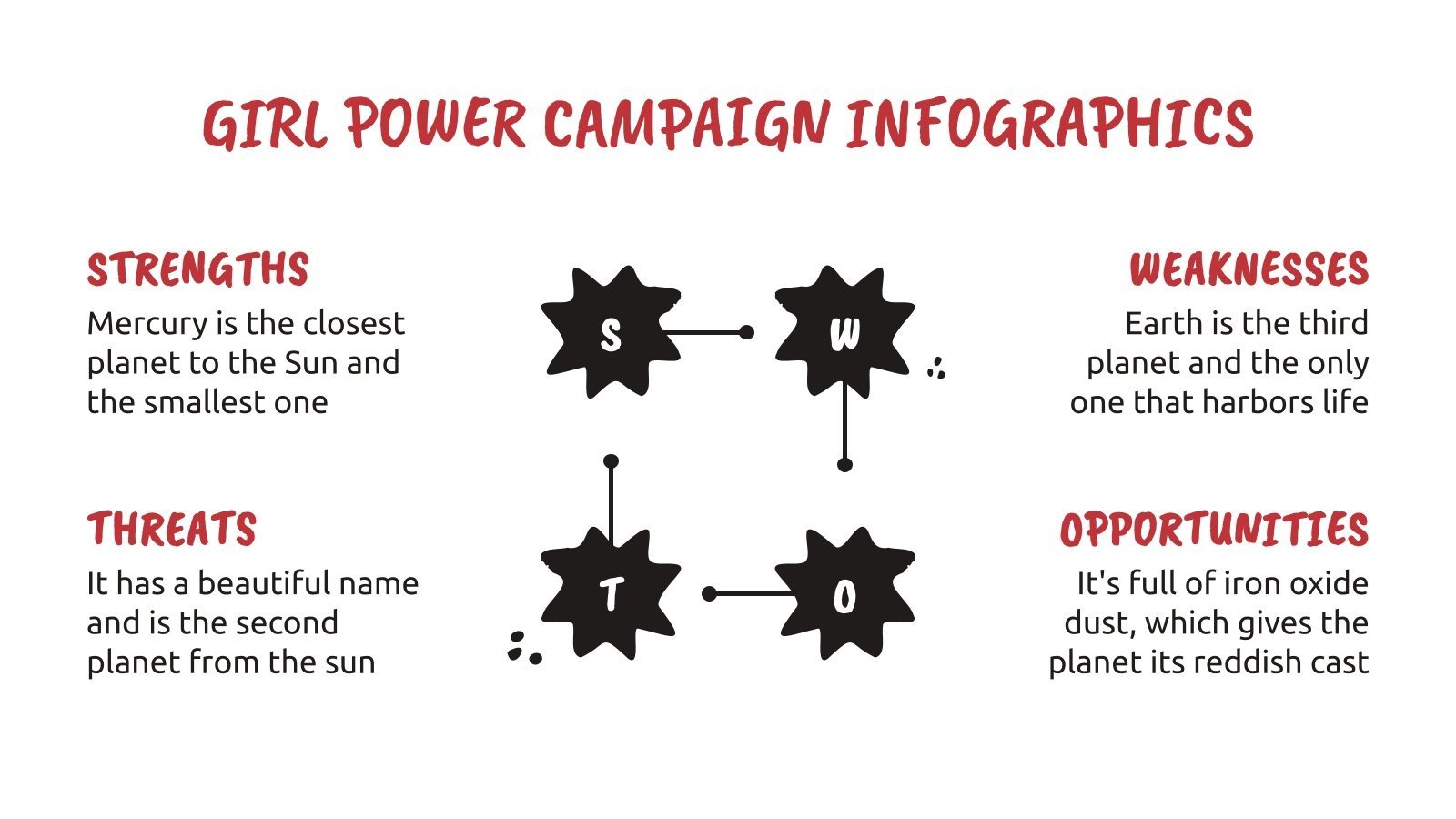 GIRL POWER CAMPAIGN INFOGRAPHICS

STRENGTHS
Mercury is the closest planet to the Sun and the smallest one

S

W

WEAKNESSES
Earth is the third planet and the only one that harbors life

THREATS
It has a beautiful name and is the second planet from the sun

T

O

OPPORTUNITIES
It's full of iron oxide dust, which gives the planet its reddish cast