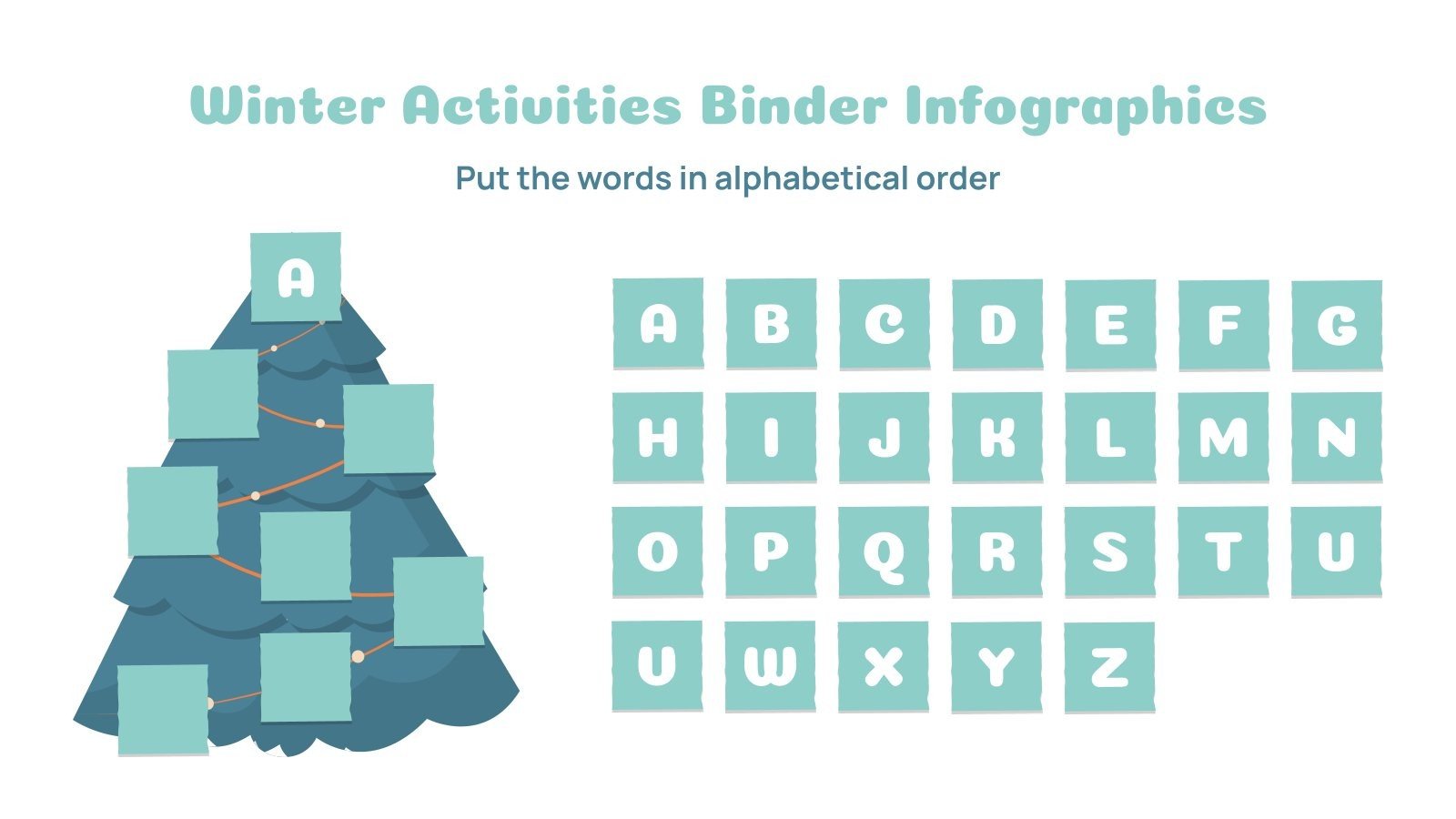 Winter Activities Binder Infographics

Put the words in alphabetical order

A

A B C D E F G

H I J K L M N

O P Q R S T U

U W X Y Z