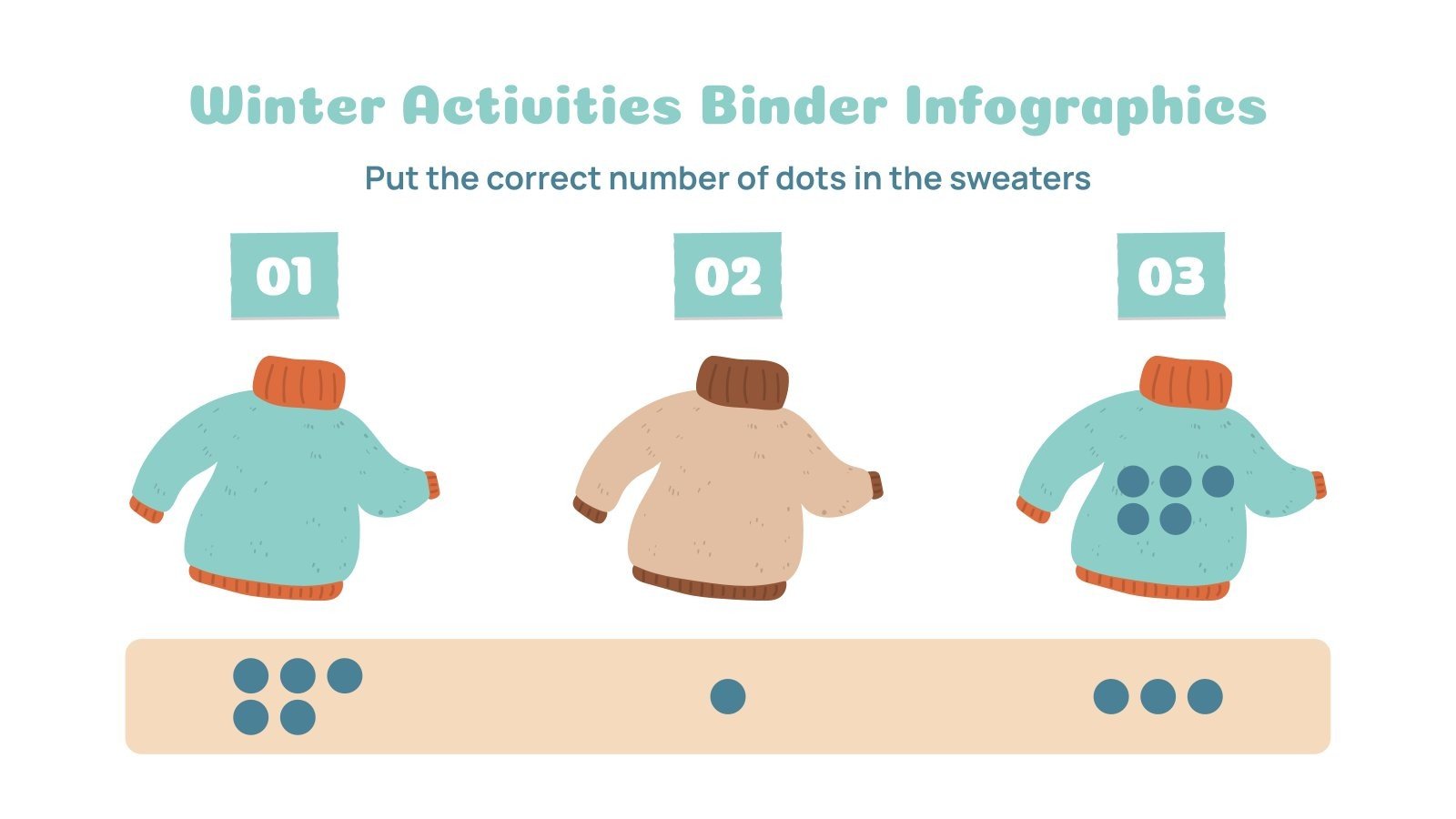 Winter Activities Binder Infographics

Put the correct number of dots in the sweaters

01

02

03