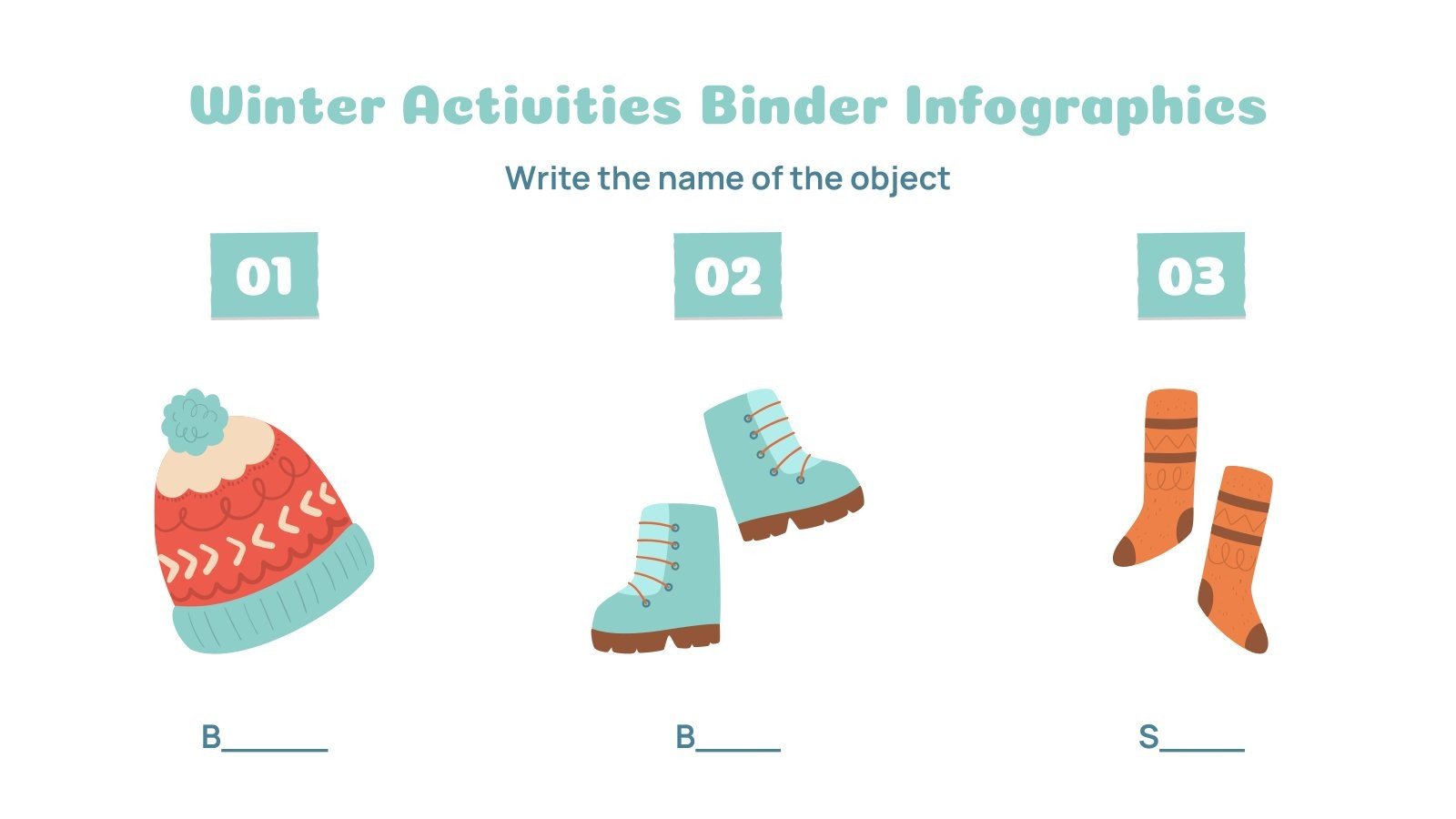 Winter Activities Binder Infographics

Write the name of the object

01

02

03

B______

B_____

S_____