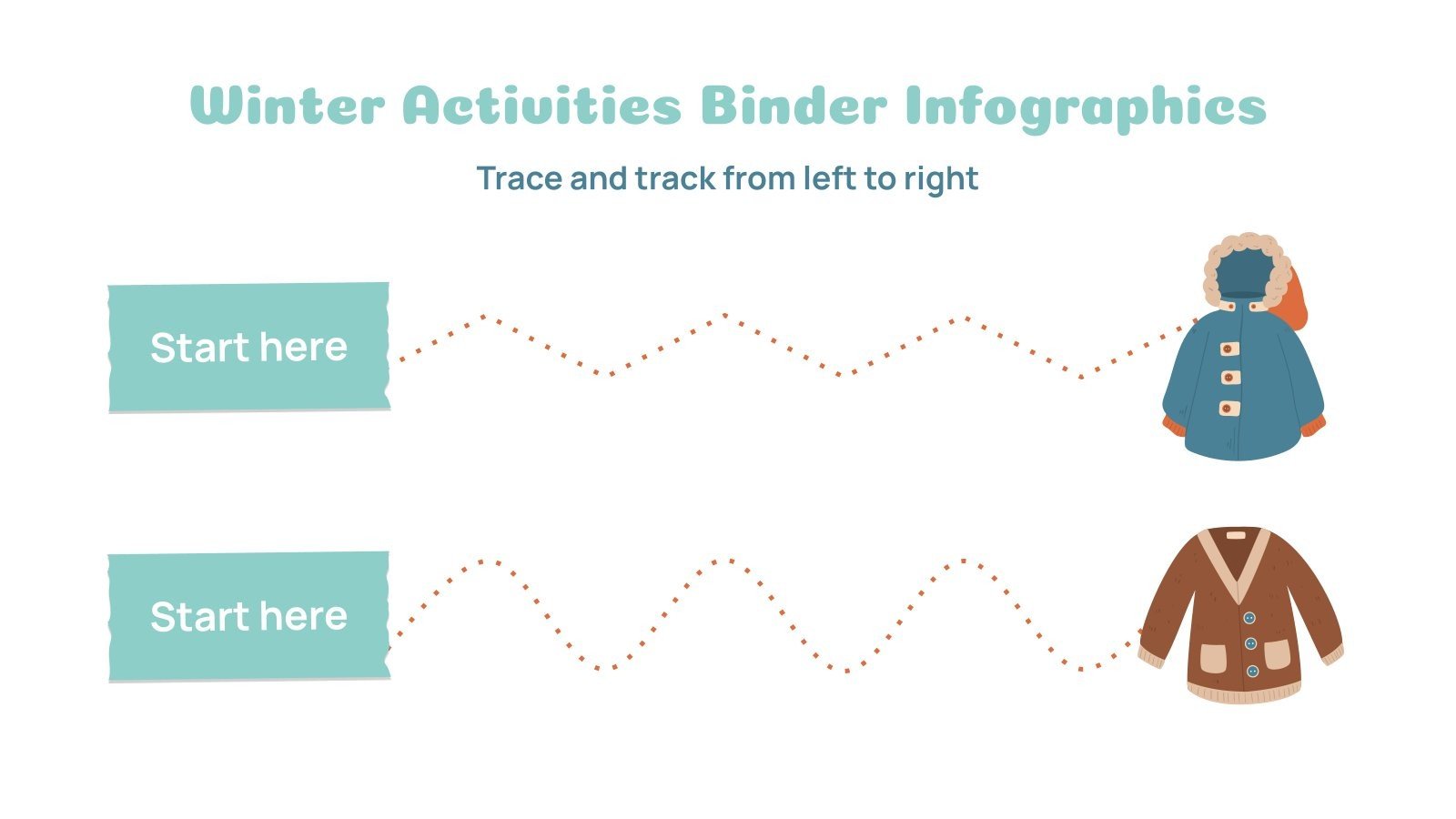 Winter Activities Binder Infographics

Trace and track from left to right

Start here

Start here