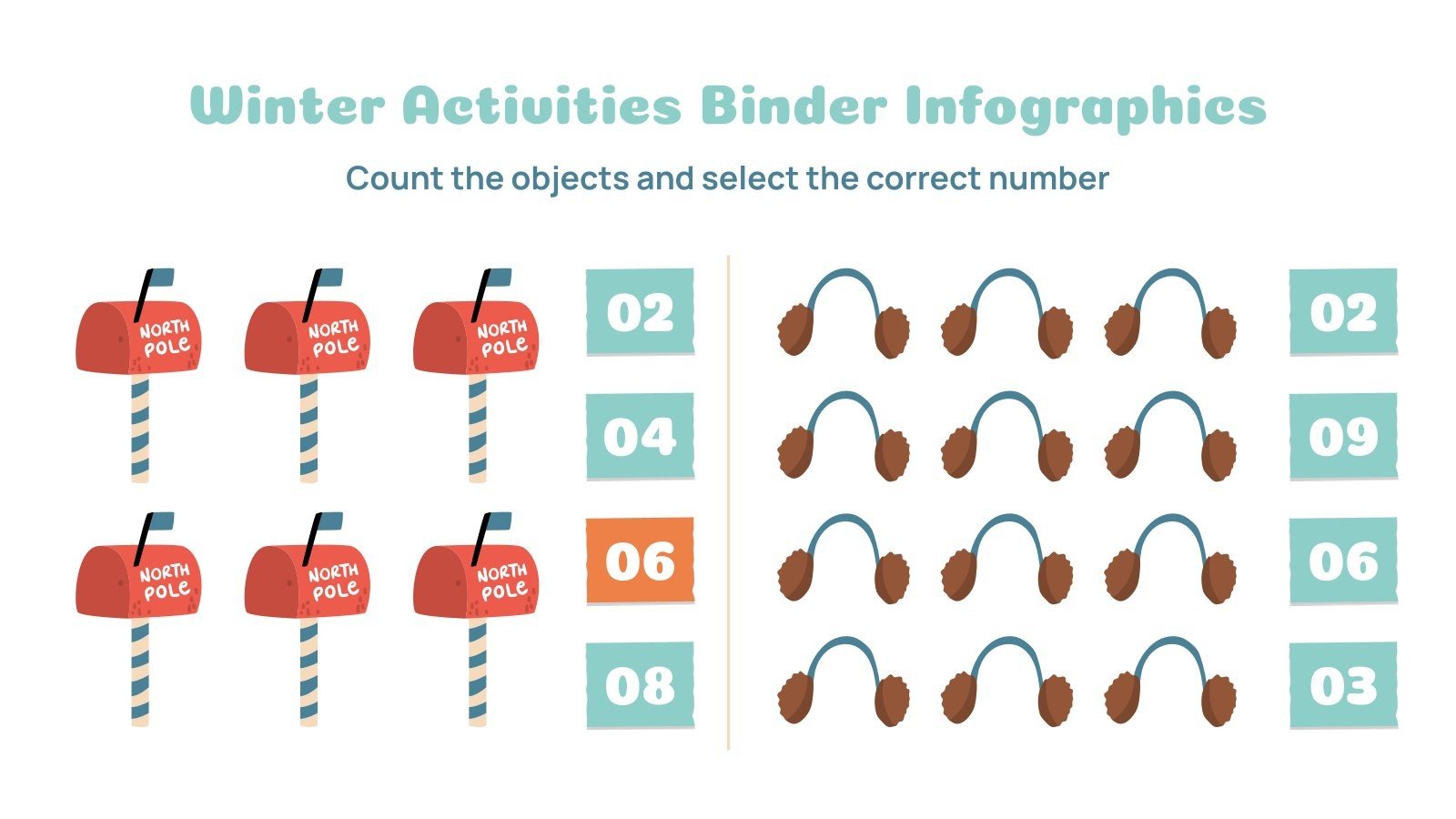 Winter Activities Binder Infographics

Count the objects and select the correct number

NORTH POLE

NORTH POLE

NORTH POLE

NORTH POLE

NORTH POLE

NORTH POLE

02

04

06

08

02

09

06

03