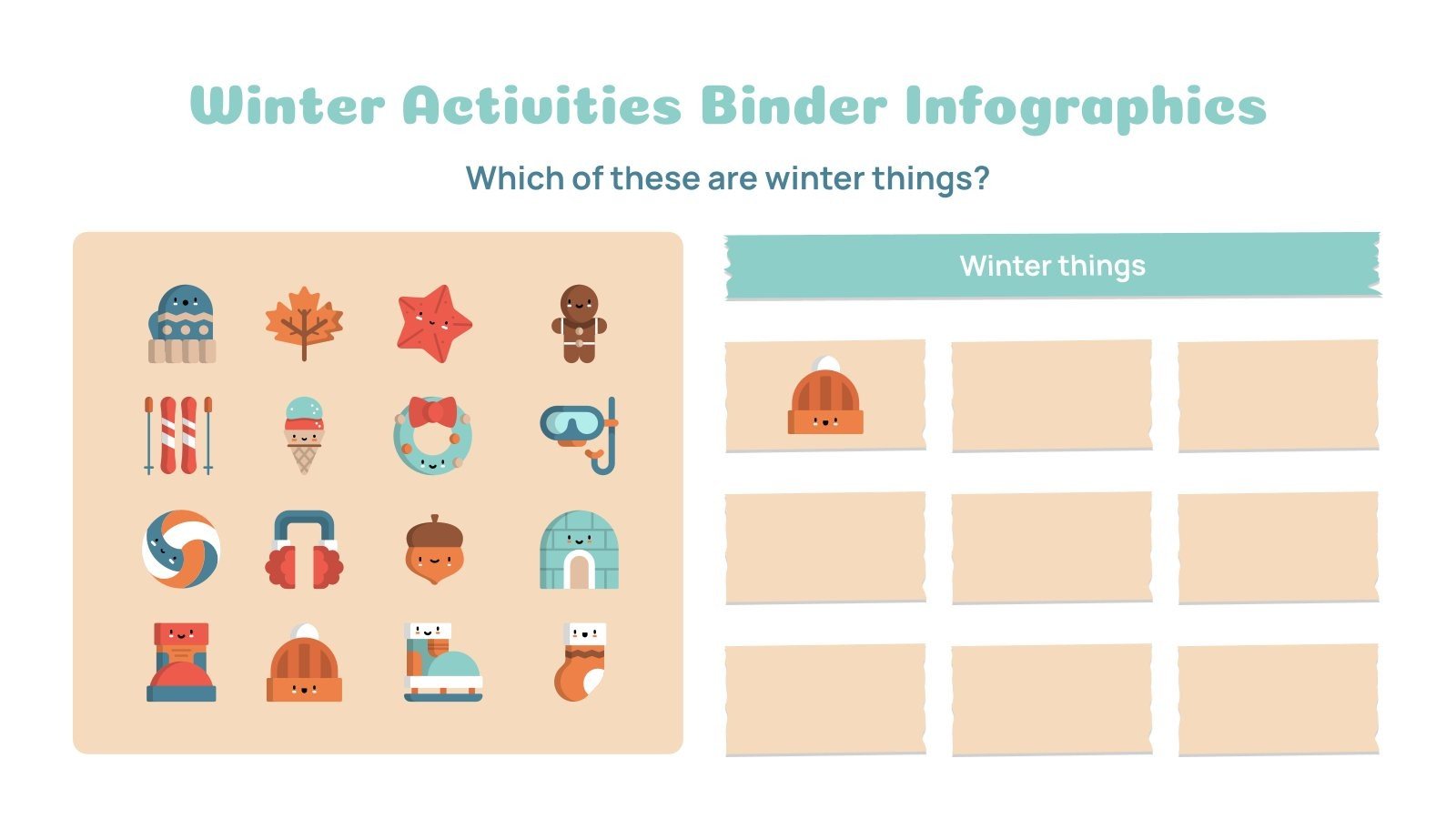 Winter Activities Binder Infographics

Which of these are winter things?

Winter things