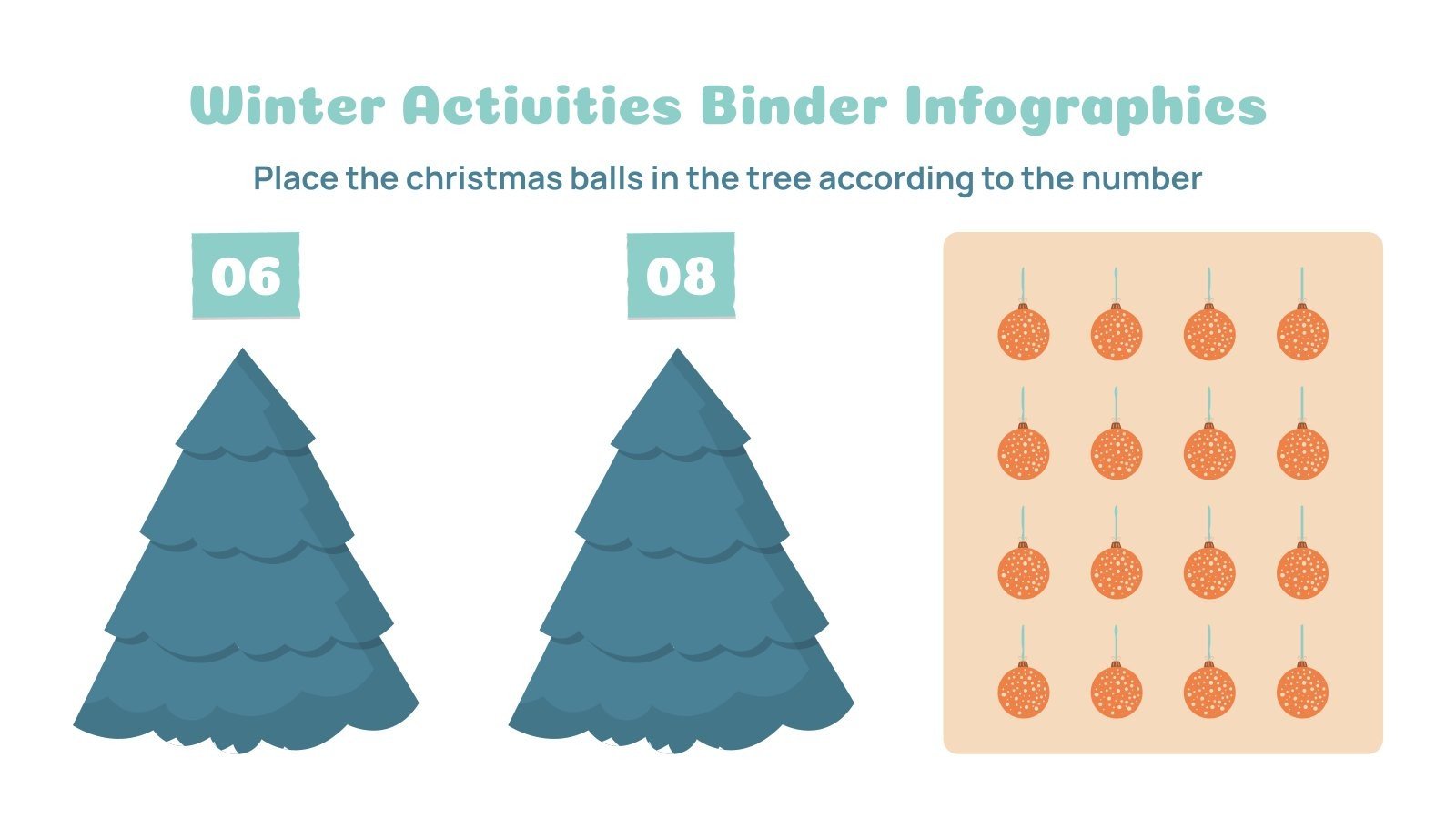 Winter Activities Binder Infographics

Place the christmas balls in the tree according to the number

06

08