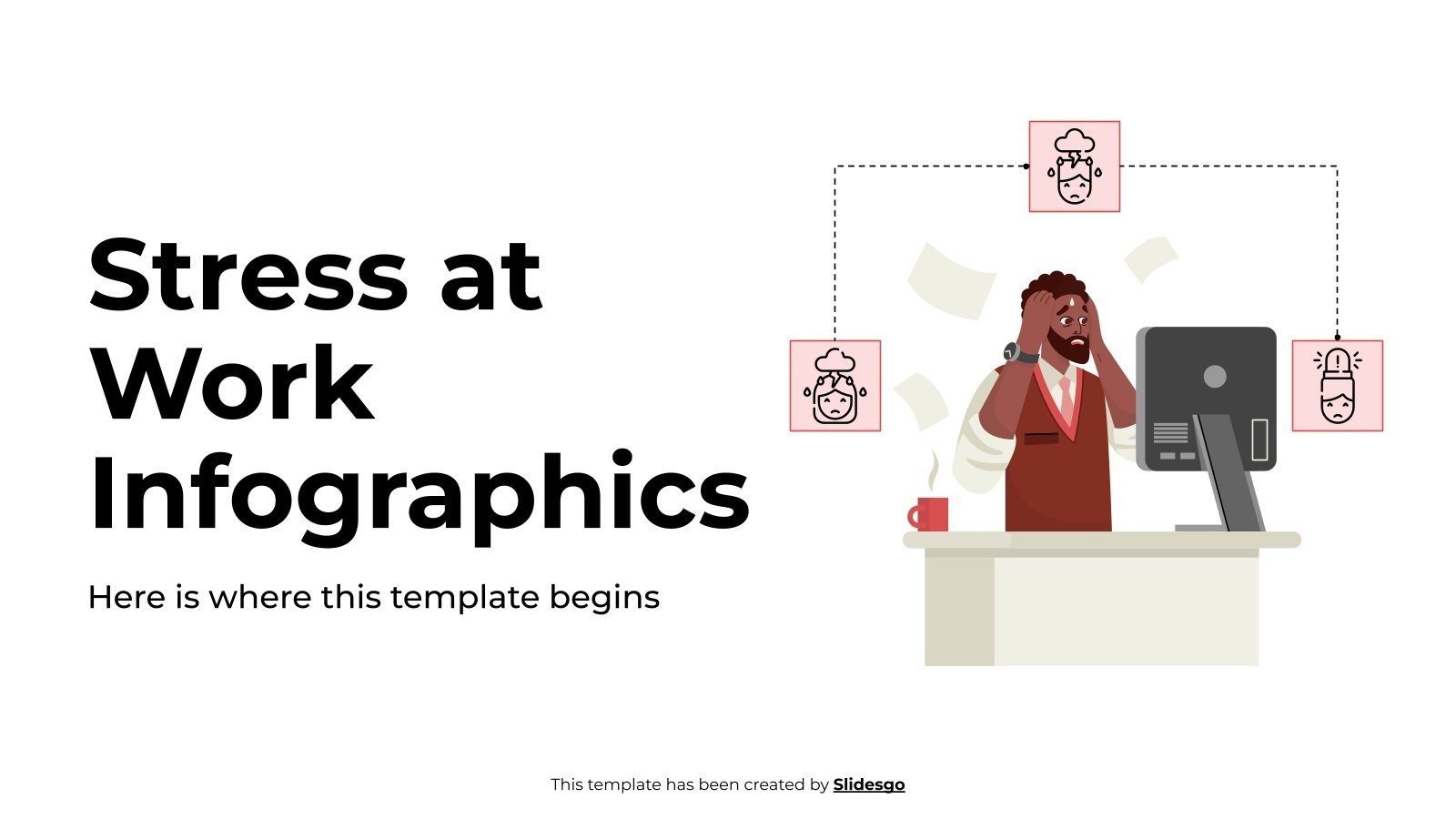 Stress at Work Infographics

Here is where this template begins

This template has been created by Slidesgo