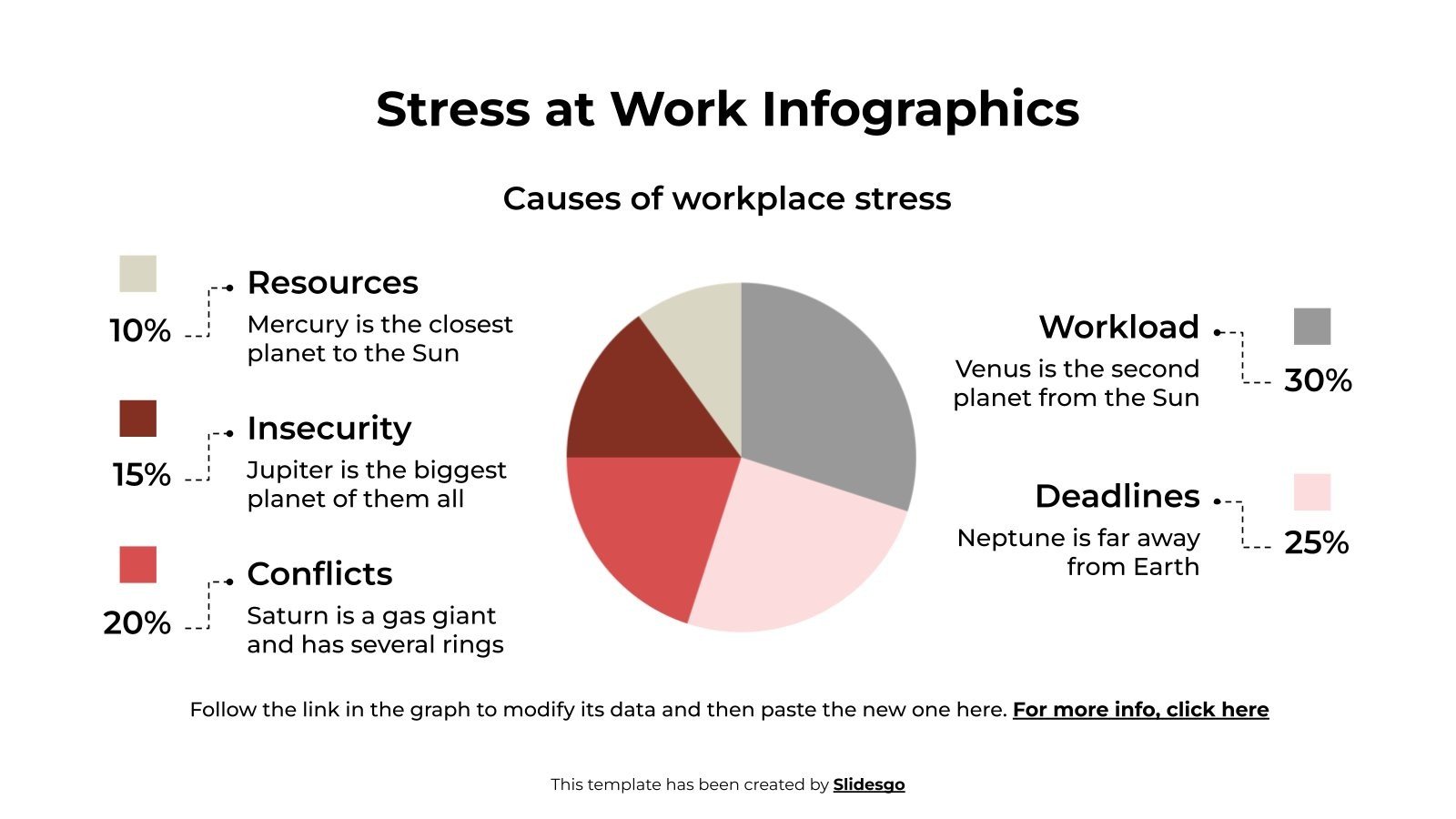 Stress at Work Infographics

Causes of workplace stress

10%

Resources

Mercury is the closest planet to the Sun

15%

Insecurity

Jupiter is the biggest planet of them all

20%

Conflicts

Saturn is a gas giant and has several rings

Workload

Venus is the second planet from the Sun

30%

Deadlines

Neptune is far away from Earth

25%

Follow the link in the graph to modify its data and then paste the new one here. For more info, click here

This template has been created by Slidesgo