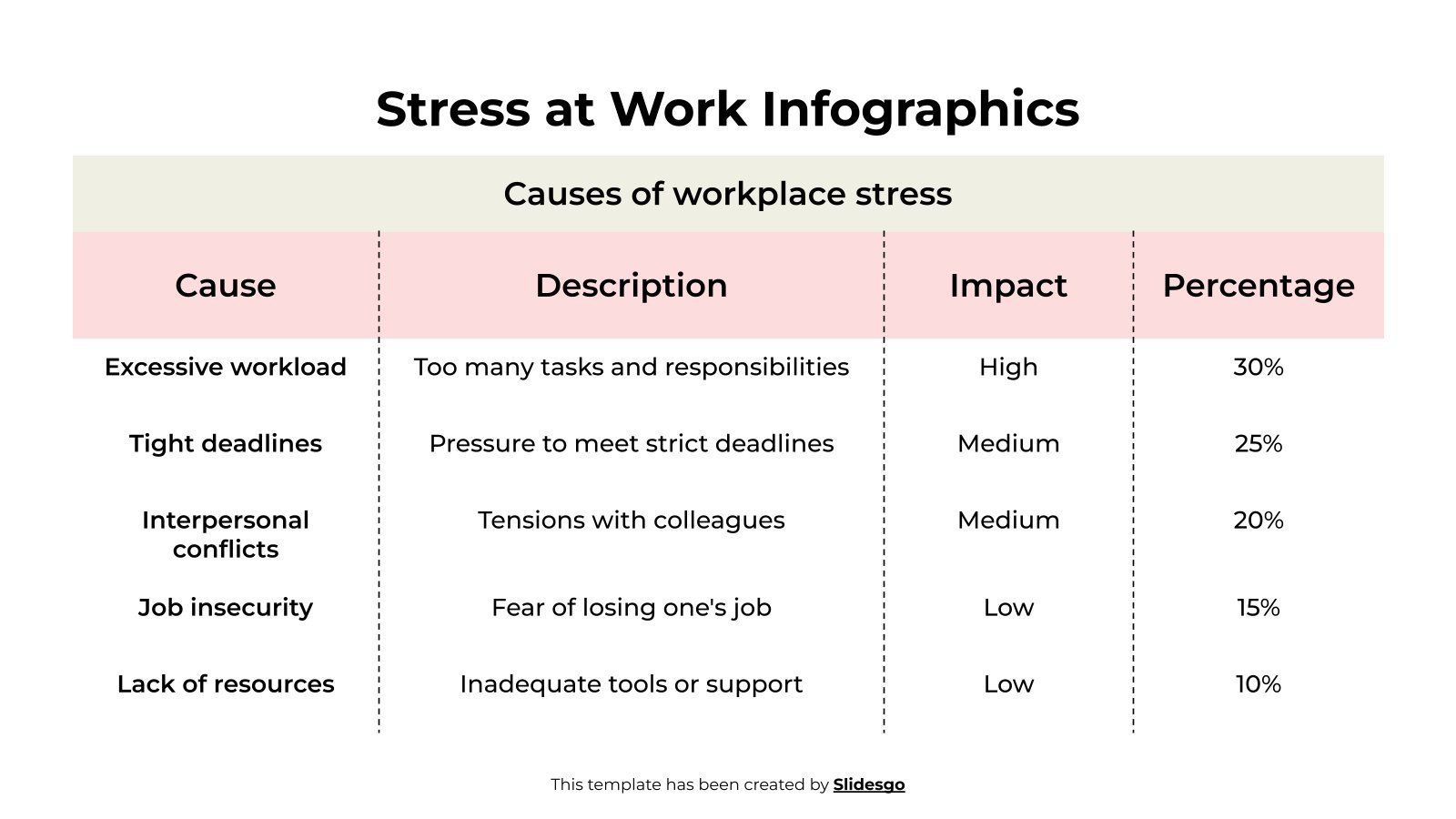 Stress at Work Infographics

Causes of workplace stress

| Cause | Description | Impact | Percentage |
|---|---|---|---|
| Excessive workload | Too many tasks and responsibilities | High | 30% |
| Tight deadlines | Pressure to meet strict deadlines | Medium | 25% |
| Interpersonal conflicts | Tensions with colleagues | Medium | 20% |
| Job insecurity | Fear of losing one's job | Low | 15% |
| Lack of resources | Inadequate tools or support | Low | 10% |

This template has been created by Slidesgo