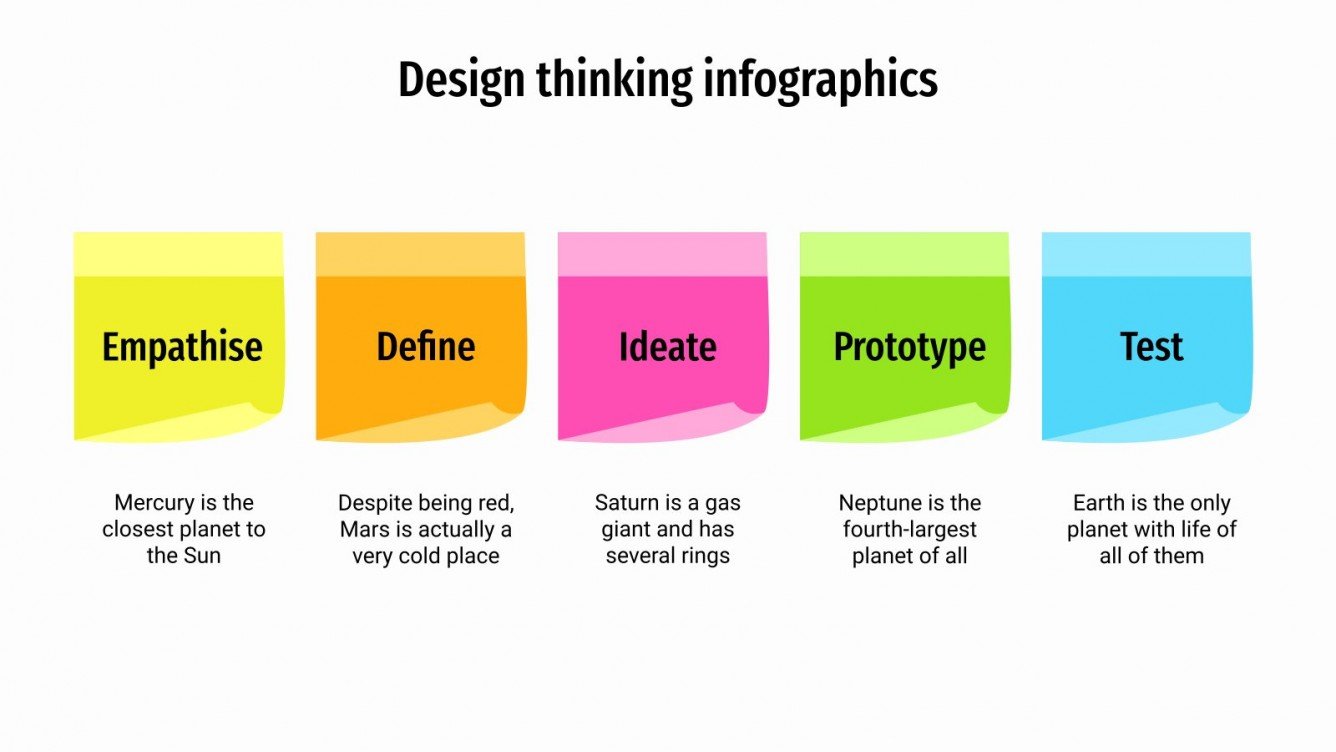 Design thinking infographics

Empathise

Mercury is the closest planet to the Sun

Define

Despite being red, Mars is actually a very cold place

Ideate

Saturn is a gas giant and has several rings

Prototype

Neptune is the fourth-largest planet of all

Test

Earth is the only planet with life of all of them