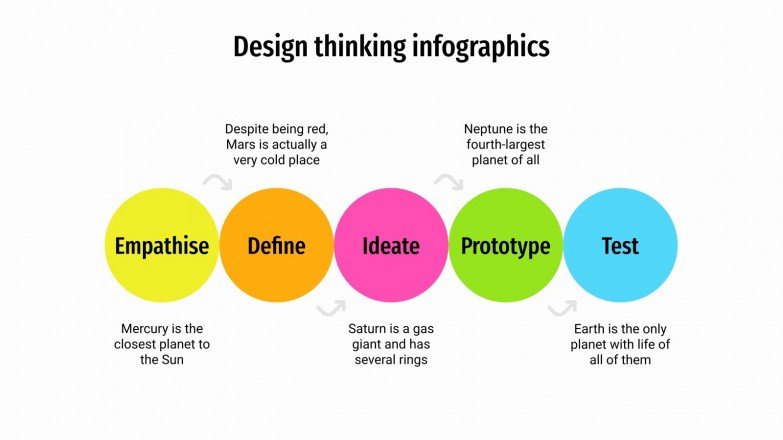 Design thinking infographics

Despite being red, Mars is actually a very cold place

Neptune is the fourth-largest planet of all

Empathise

Define

Ideate

Prototype

Test

Mercury is the closest planet to the Sun

Saturn is a gas giant and has several rings

Earth is the only planet with life of all of them