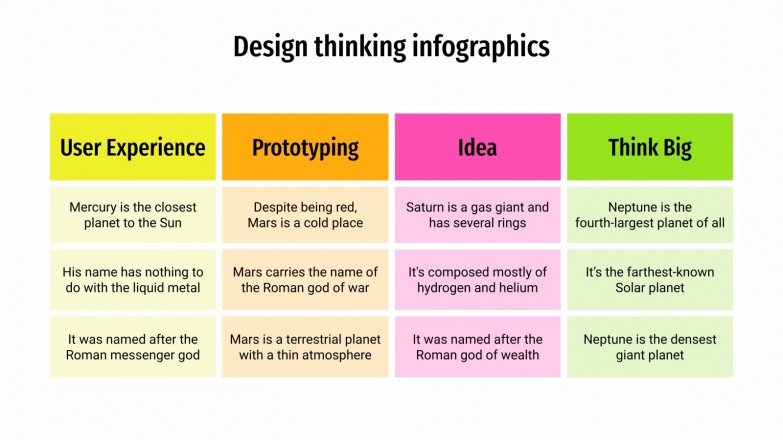 Design thinking infographics

| User Experience | Prototyping | Idea | Think Big |
|---|---|---|---|
| Mercury is the closest planet to the Sun | Despite being red, Mars is a cold place | Saturn is a gas giant and has several rings | Neptune is the fourth-largest planet of all |
| His name has nothing to do with the liquid metal | Mars carries the name of the Roman god of war | It's composed mostly of hydrogen and helium | It's the farthest-known Solar planet |
| It was named after the Roman messenger god | Mars is a terrestrial planet with a thin atmosphere | It was named after the Roman god of wealth | Neptune is the densest giant planet |