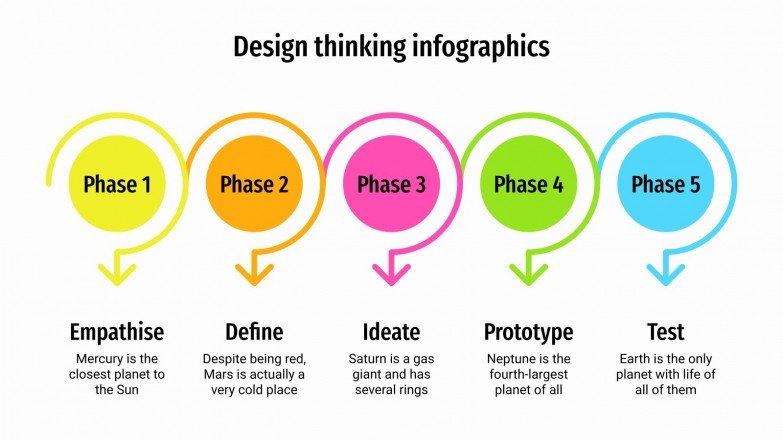 Design thinking infographics

Phase 1

Empathise

Mercury is the closest planet to the Sun

Phase 2

Define

Despite being red, Mars is actually a very cold place

Phase 3

Ideate

Saturn is a gas giant and has several rings

Phase 4

Prototype

Neptune is the fourth-largest planet of all

Phase 5

Test

Earth is the only planet with life of all of them