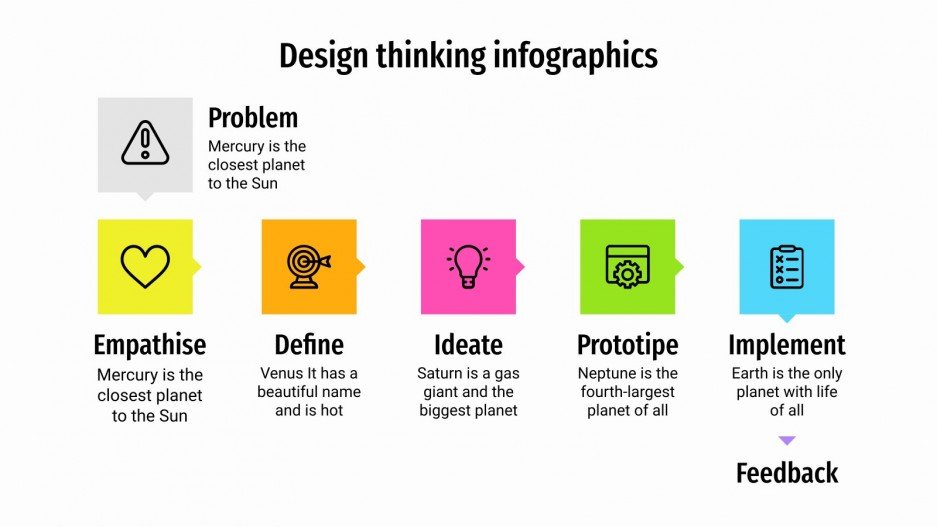 Design thinking infographics

Problem
Mercury is the closest planet to the Sun

Empathise
Mercury is the closest planet to the Sun

Define
Venus It has a beautiful name and is hot

Ideate
Saturn is a gas giant and the biggest planet

Prototipe
Neptune is the fourth-largest planet of all

Implement
Earth is the only planet with life of all

Feedback