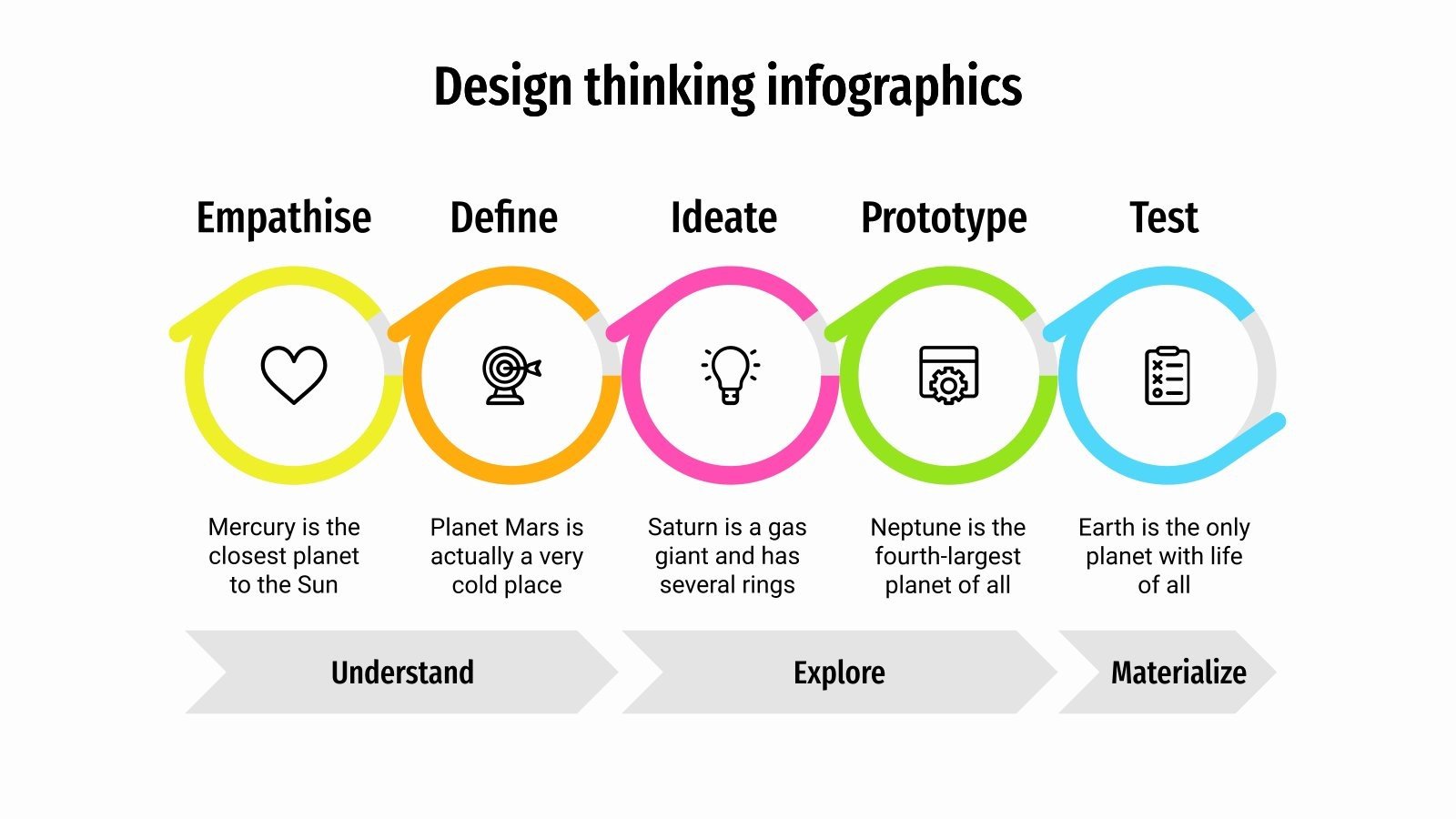 Design thinking infographics

Empathise

Mercury is the closest planet to the Sun

Define

Planet Mars is actually a very cold place

Ideate

Saturn is a gas giant and has several rings

Prototype

Neptune is the fourth-largest planet of all

Test

Earth is the only planet with life of all

Understand

Explore

Materialize