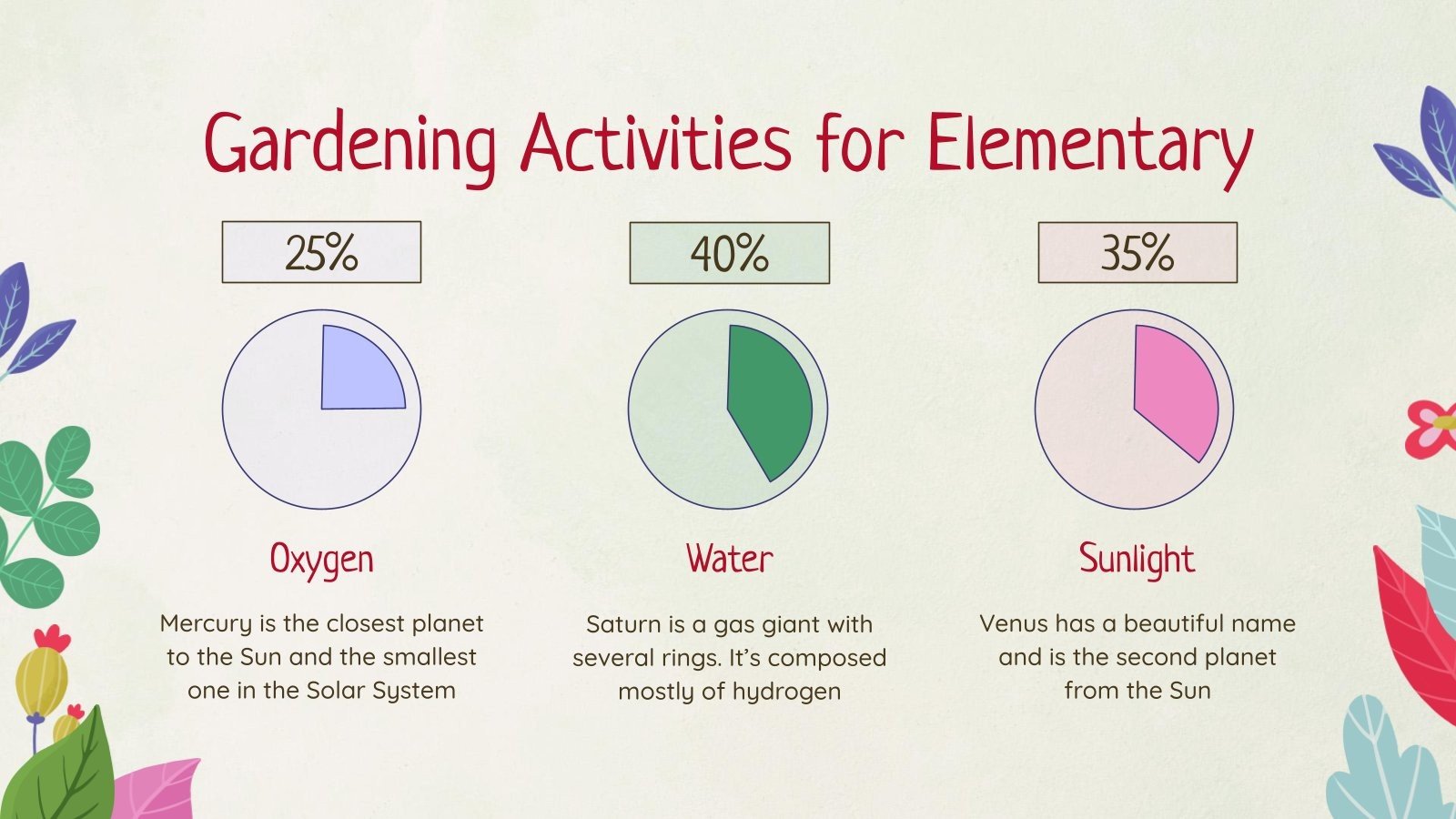 Gardening Activities for Elementary

25%

Oxygen

Mercury is the closest planet to the Sun and the smallest one in the Solar System

40%

Water

Saturn is a gas giant with several rings. It's composed mostly of hydrogen

35%

Sunlight

Venus has a beautiful name and is the second planet from the Sun