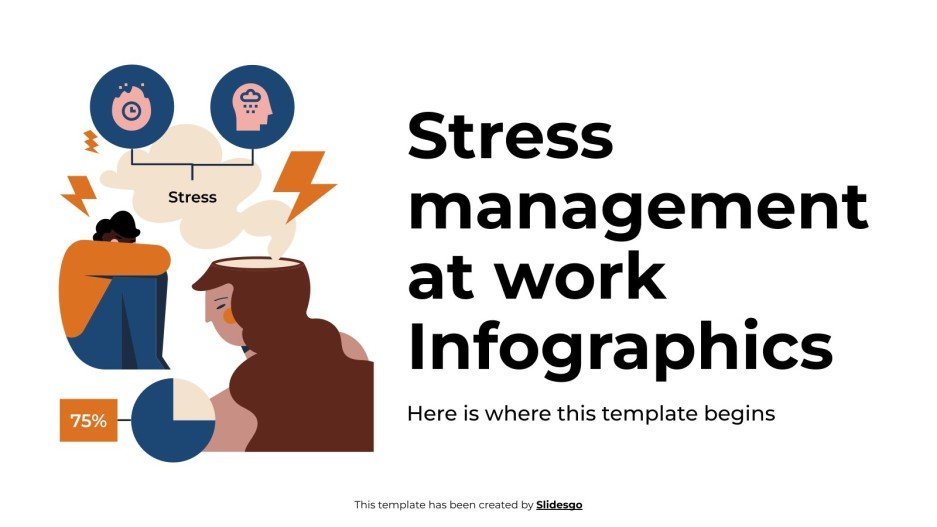 Stress

75%

Stress management at work Infographics

Here is where this template begins

This template has been created by Slidesgo