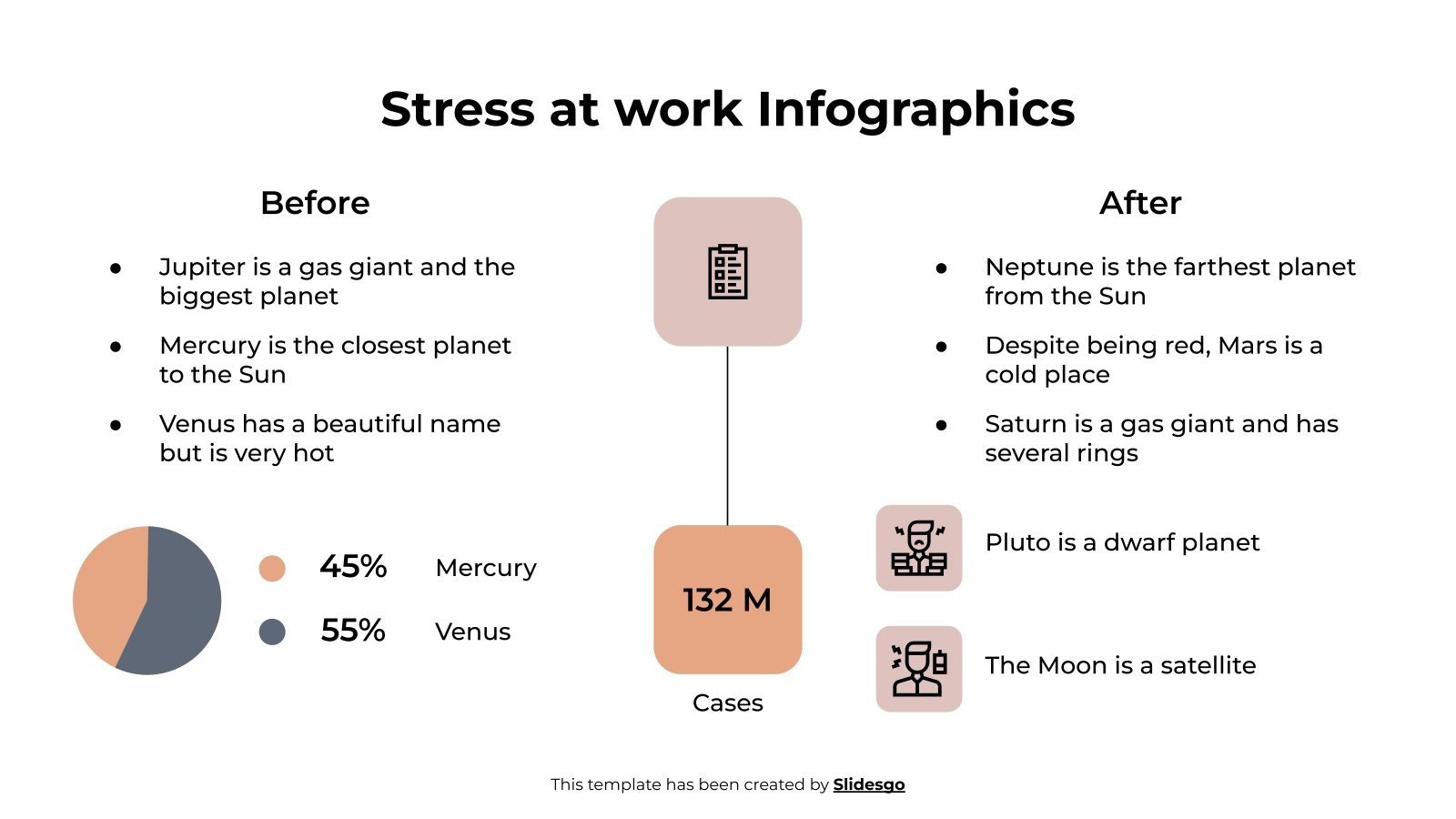 Stress at work Infographics

Before

- Jupiter is a gas giant and the biggest planet
- Mercury is the closest planet to the Sun
- Venus has a beautiful name but is very hot

45% Mercury

55% Venus

132 M

Cases

After

- Neptune is the farthest planet from the Sun
- Despite being red, Mars is a cold place
- Saturn is a gas giant and has several rings

Pluto is a dwarf planet

The Moon is a satellite

This template has been created by Slidesgo