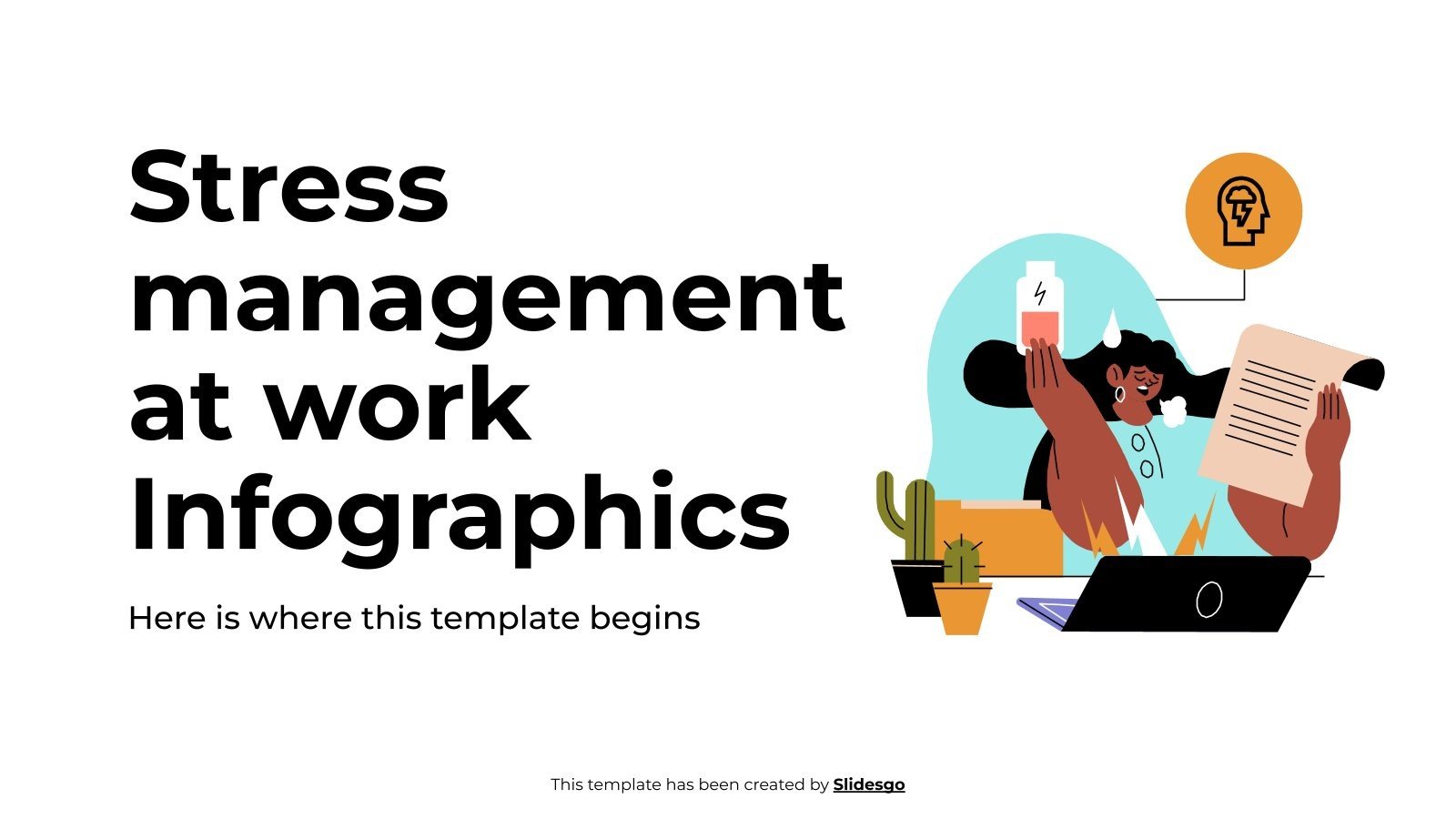 Stress management at work Infographics

Here is where this template begins

This template has been created by Slidesgo