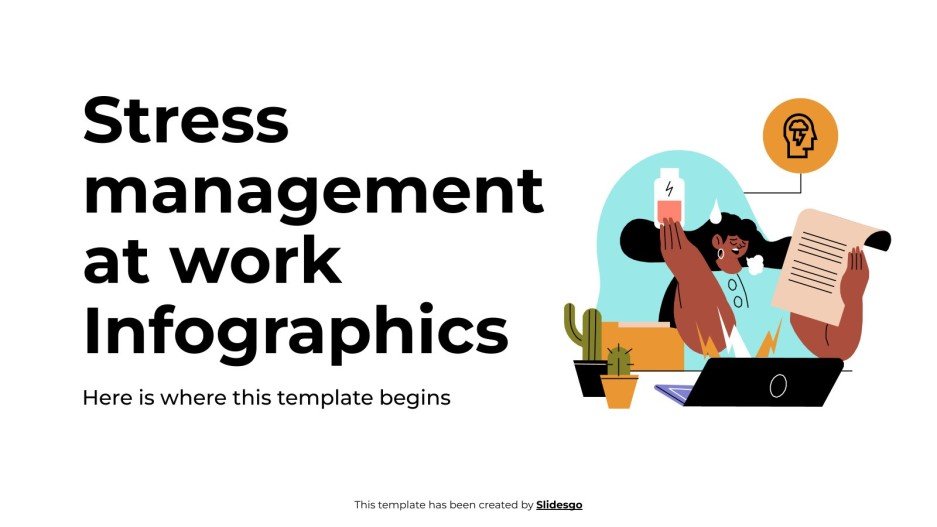 Stress management at work Infographics

Here is where this template begins

This template has been created by Slidesgo