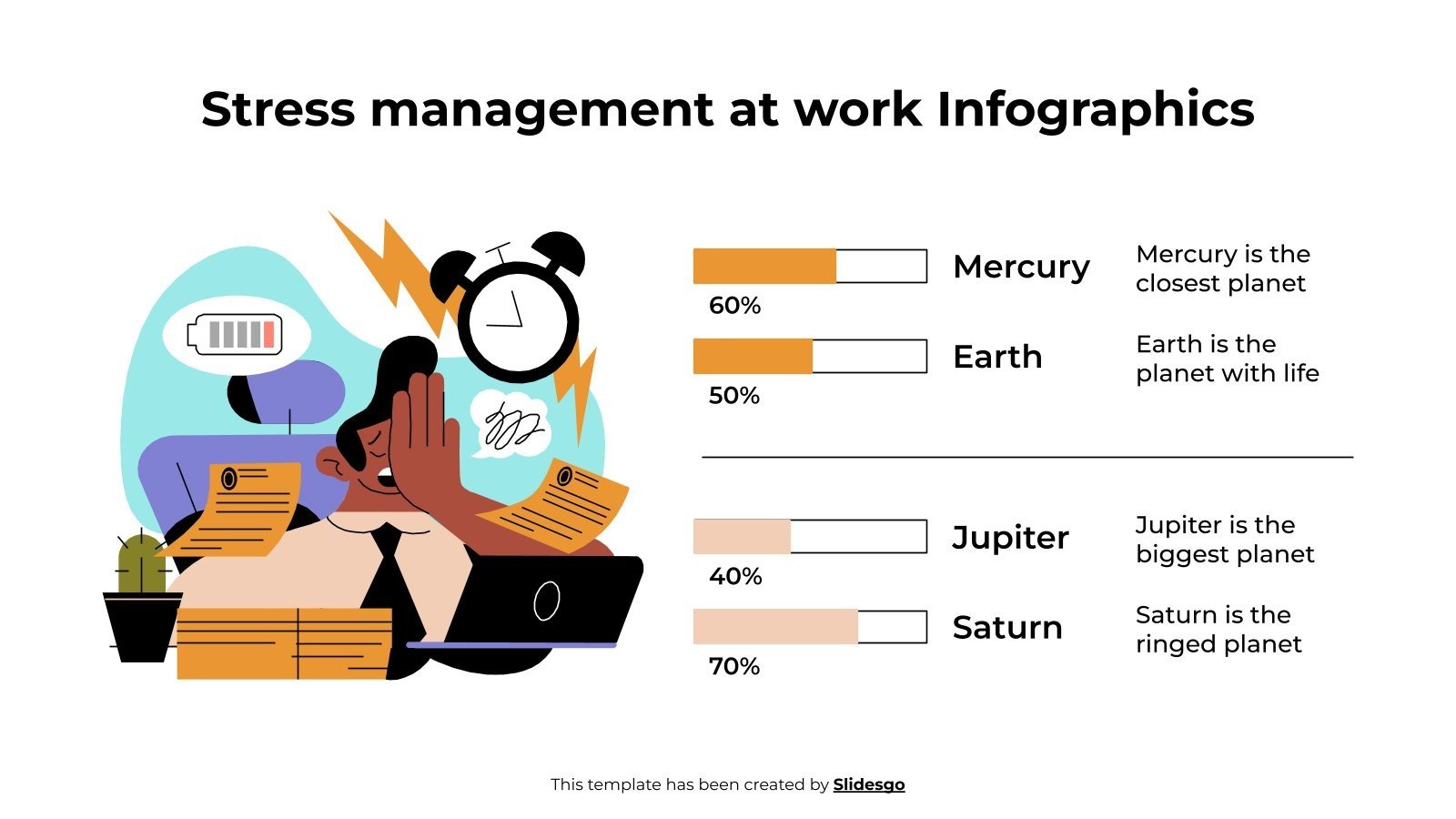 Stress management at work Infographics

60%

Mercury

Mercury is the closest planet

50%

Earth

Earth is the planet with life

40%

Jupiter

Jupiter is the biggest planet

70%

Saturn

Saturn is the ringed planet

This template has been created by Slidesgo