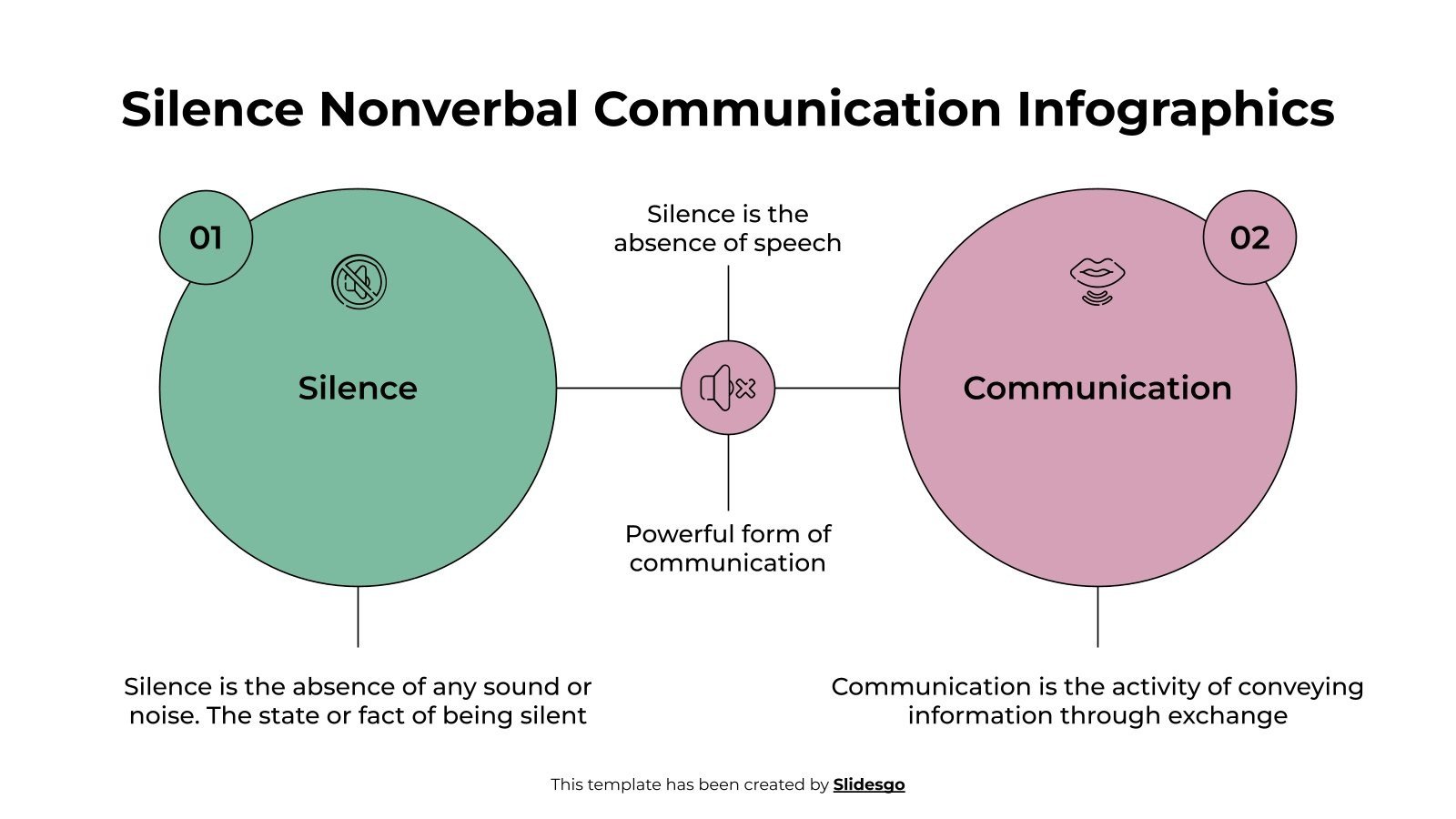 Silence Nonverbal Communication Infographics

01

Silence

Silence is the absence of speech

Powerful form of communication

02

Communication

Silence is the absence of any sound or noise. The state or fact of being silent

Communication is the activity of conveying information through exchange

This template has been created by Slidesgo