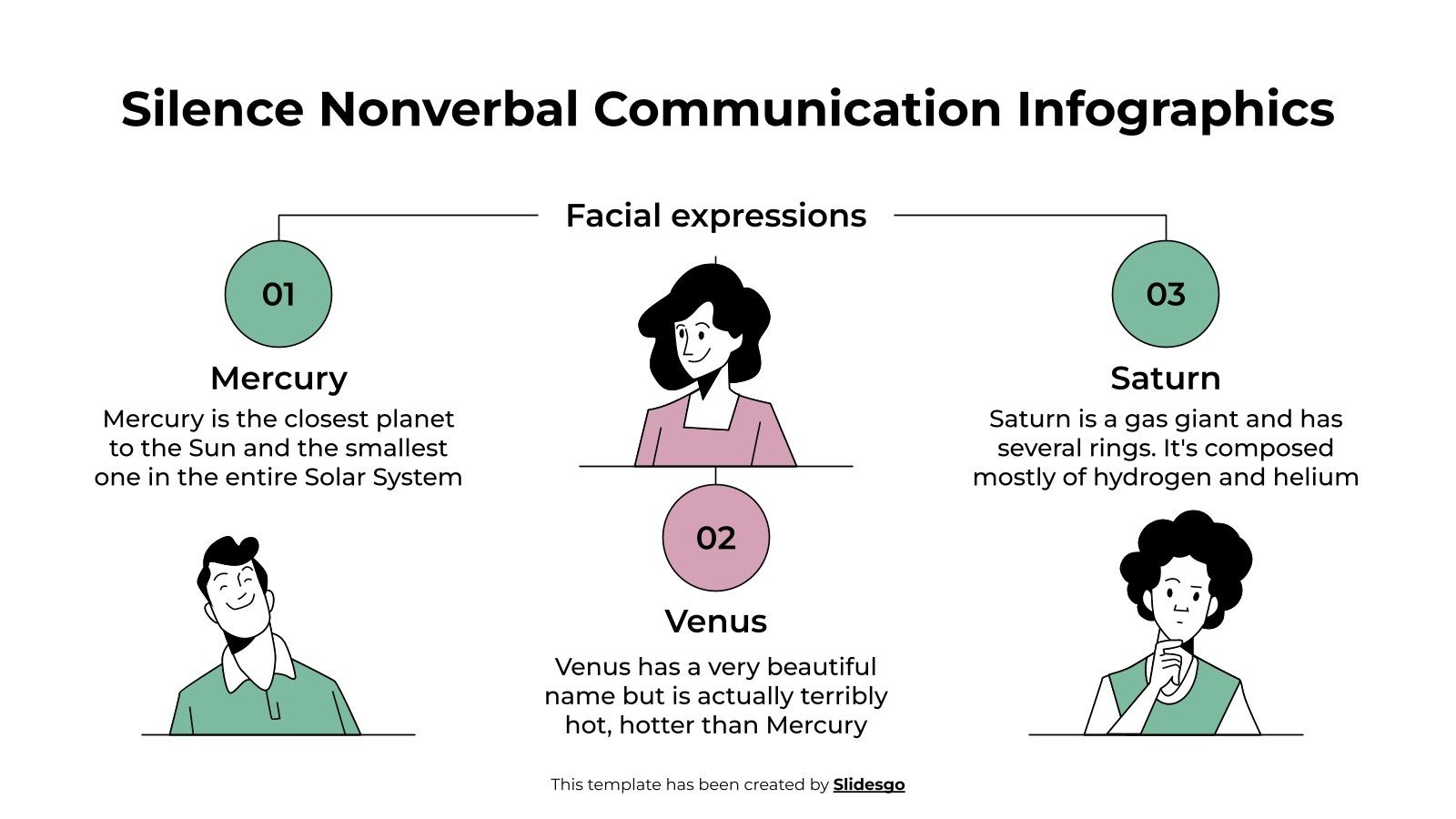 Silence Nonverbal Communication Infographics

Facial expressions

01

Mercury

Mercury is the closest planet to the Sun and the smallest one in the entire Solar System

02

Venus

Venus has a very beautiful name but is actually terribly hot, hotter than Mercury

03

Saturn

Saturn is a gas giant and has several rings. It's composed mostly of hydrogen and helium

This template has been created by Slidesgo