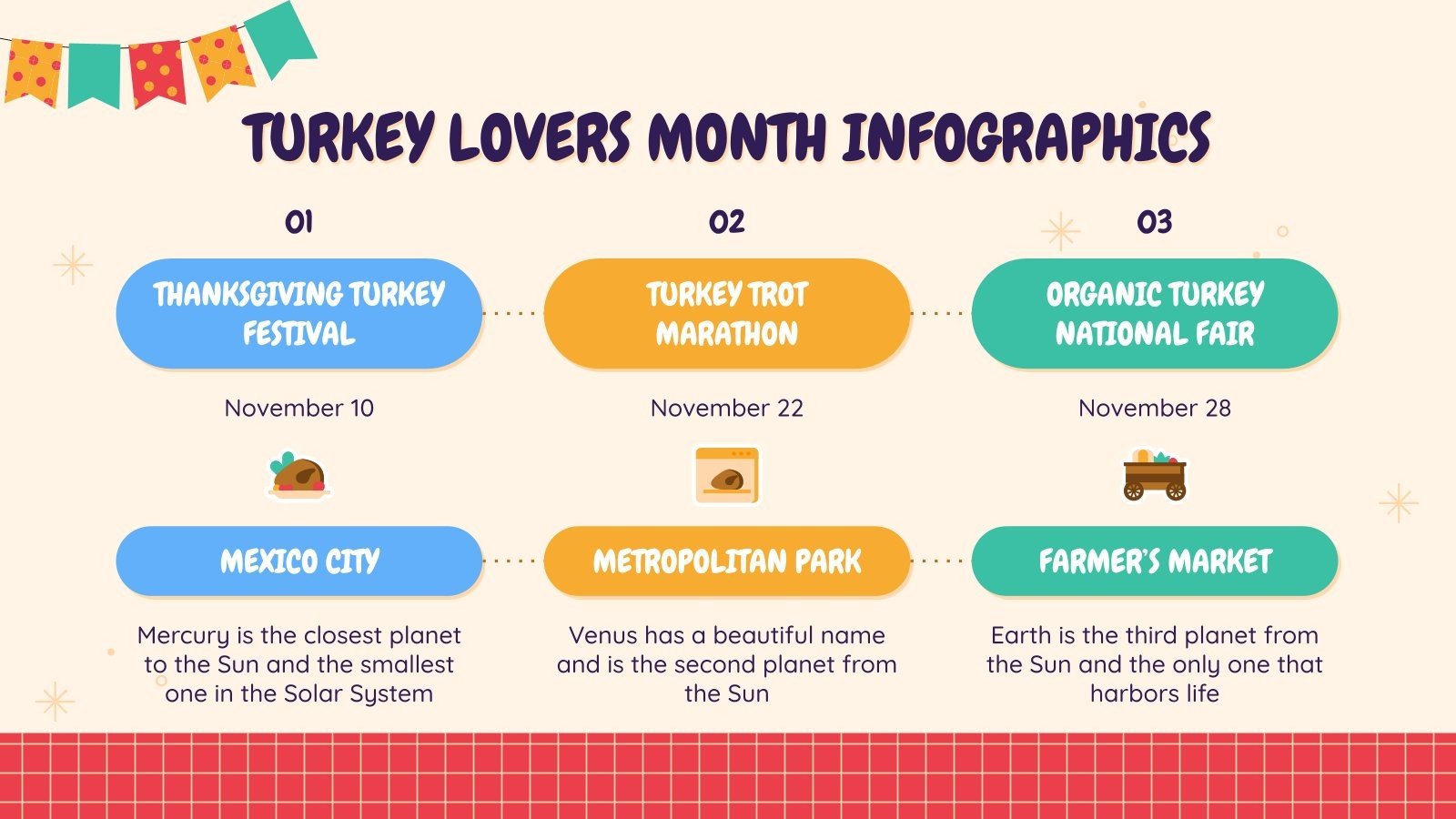 TURKEY LOVERS MONTH INFOGRAPHICS

01

THANKSGIVING TURKEY FESTIVAL

November 10

MEXICO CITY

Mercury is the closest planet to the Sun and the smallest one in the Solar System

02

TURKEY TROT MARATHON

November 22

METROPOLITAN PARK

Venus has a beautiful name and is the second planet from the Sun

03

ORGANIC TURKEY NATIONAL FAIR

November 28

FARMER'S MARKET

Earth is the third planet from the Sun and the only one that harbors life