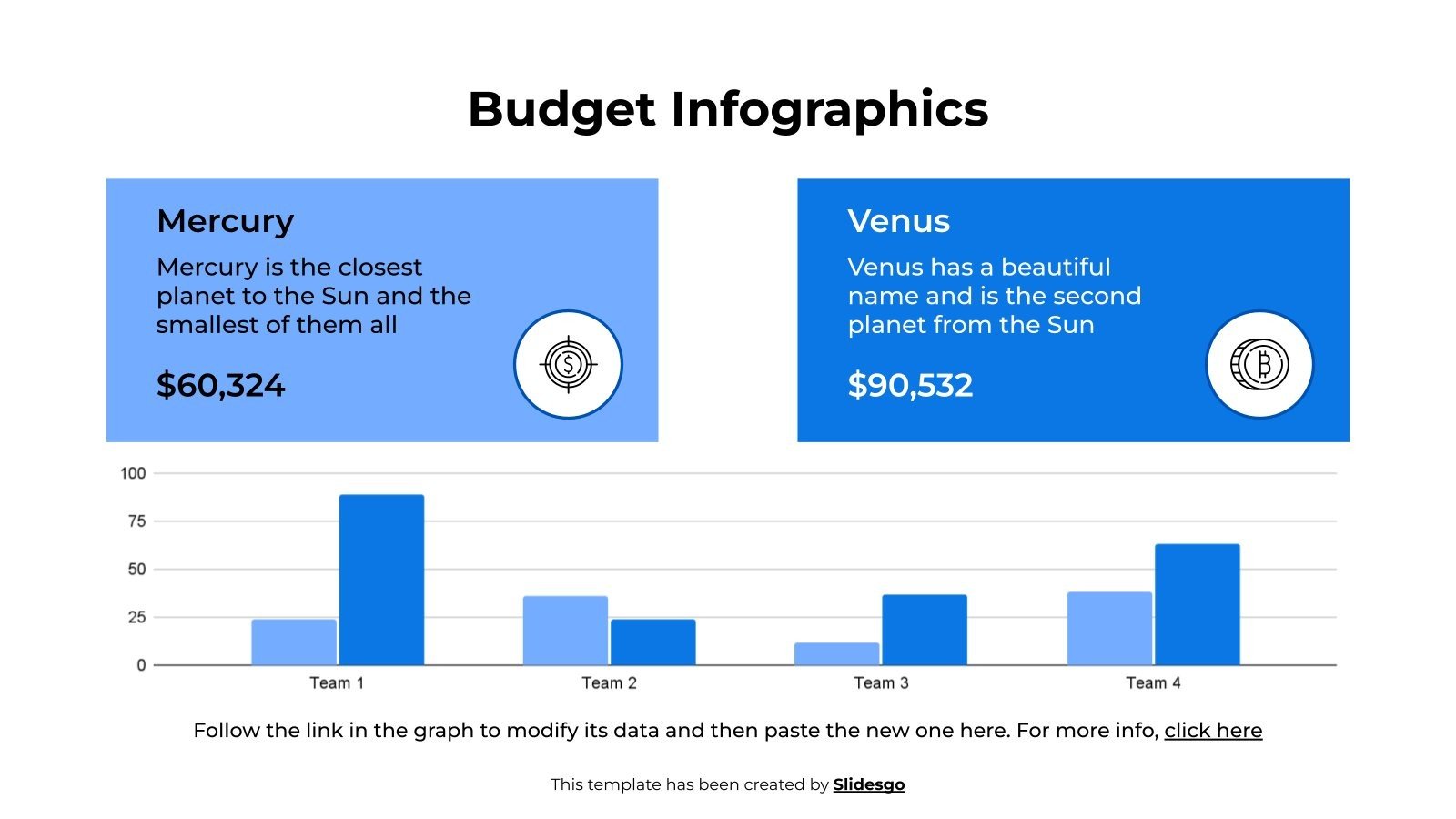 Budget Infographics

Mercury

Mercury is the closest planet to the Sun and the smallest of them all

$60,324

Venus

Venus has a beautiful name and is the second planet from the Sun

$90,532

100
75
50
25
0

Team 1
Team 2
Team 3
Team 4

Follow the link in the graph to modify its data and then paste the new one here. For more info, click here

This template has been created by Slidesgo