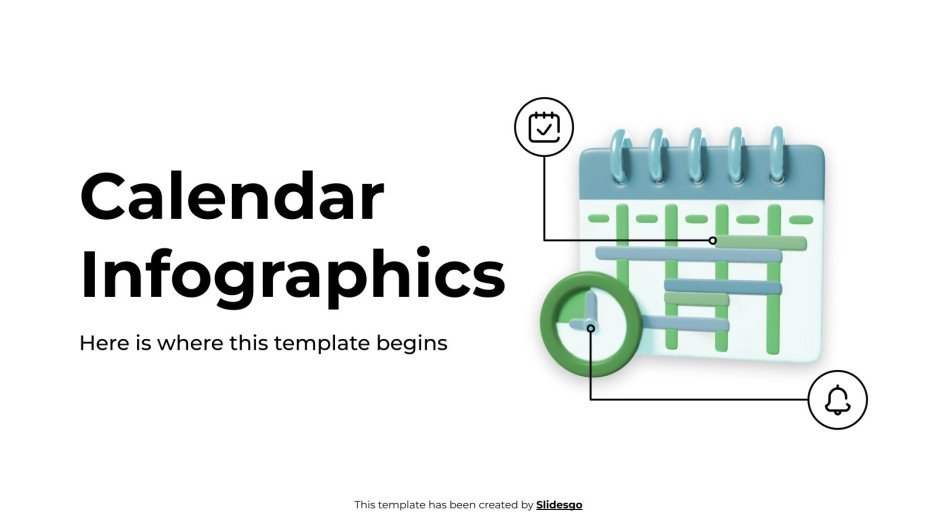 Calendar Infographics

Here is where this template begins

This template has been created by Slidesgo