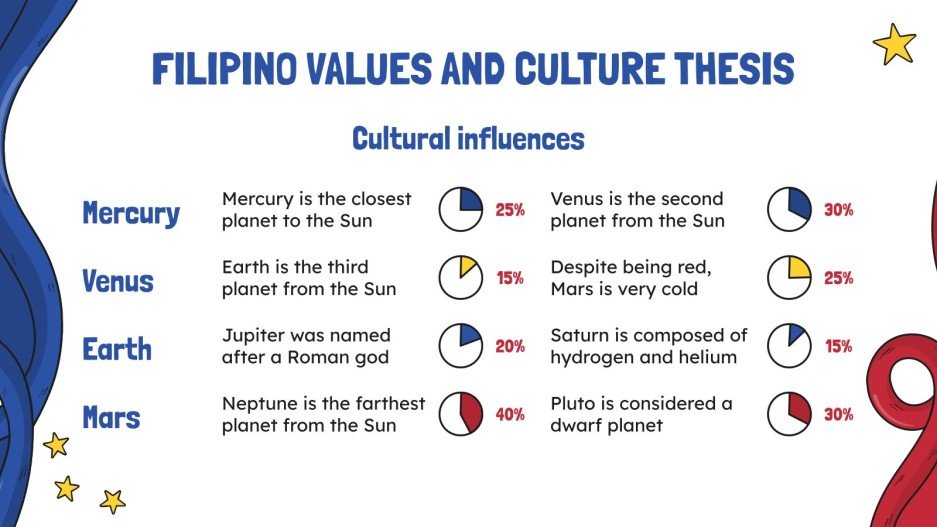 FILIPINO VALUES AND CULTURE THESIS

Cultural influences

| | | | | |
|---|---|---|---|---|
| Mercury | Mercury is the closest planet to the Sun | 25% | Venus is the second planet from the Sun | 30% |
| Venus | Earth is the third planet from the Sun | 15% | Despite being red, Mars is very cold | 25% |
| Earth | Jupiter was named after a Roman god | 20% | Saturn is composed of hydrogen and helium | 15% |
| Mars | Neptune is the farthest planet from the Sun | 40% | Pluto is considered a dwarf planet | 30% |