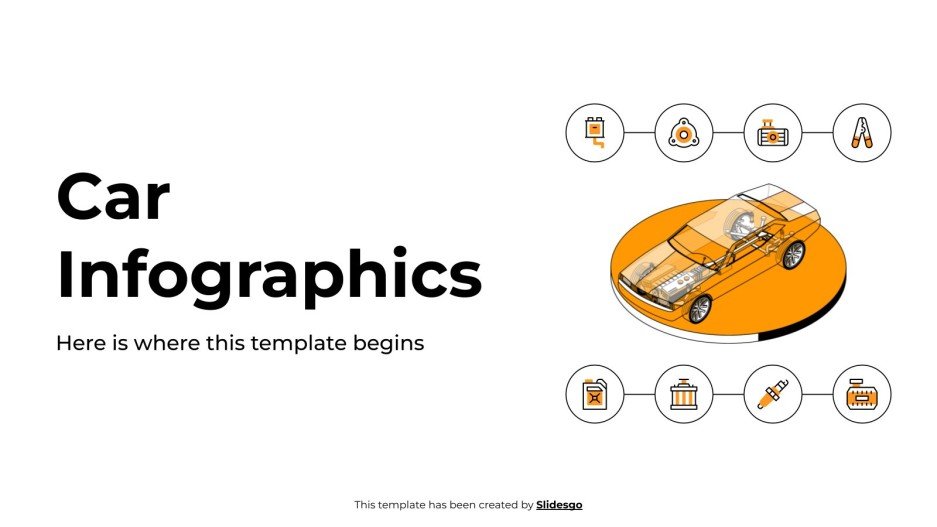 Car Infographics

Here is where this template begins

This template has been created by Slidesgo