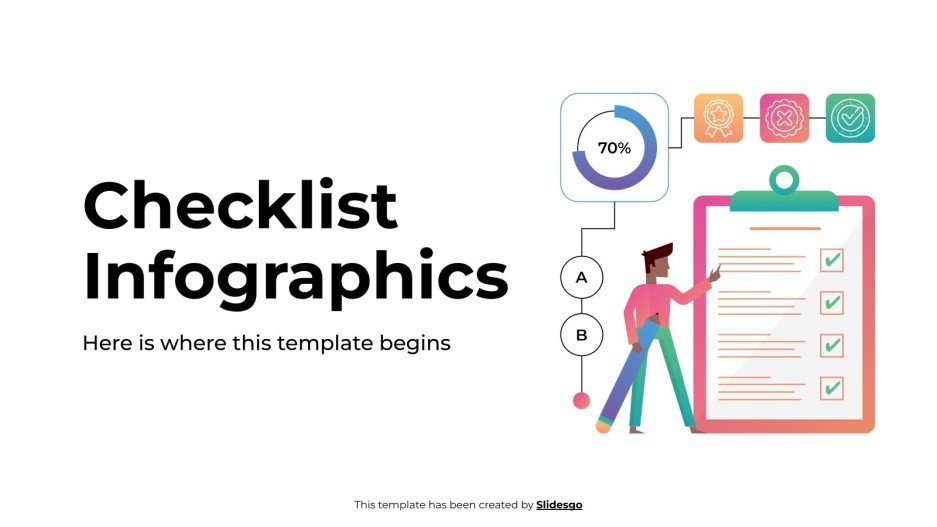 Checklist Infographics

Here is where this template begins

70%

A

B

This template has been created by Slidesgo