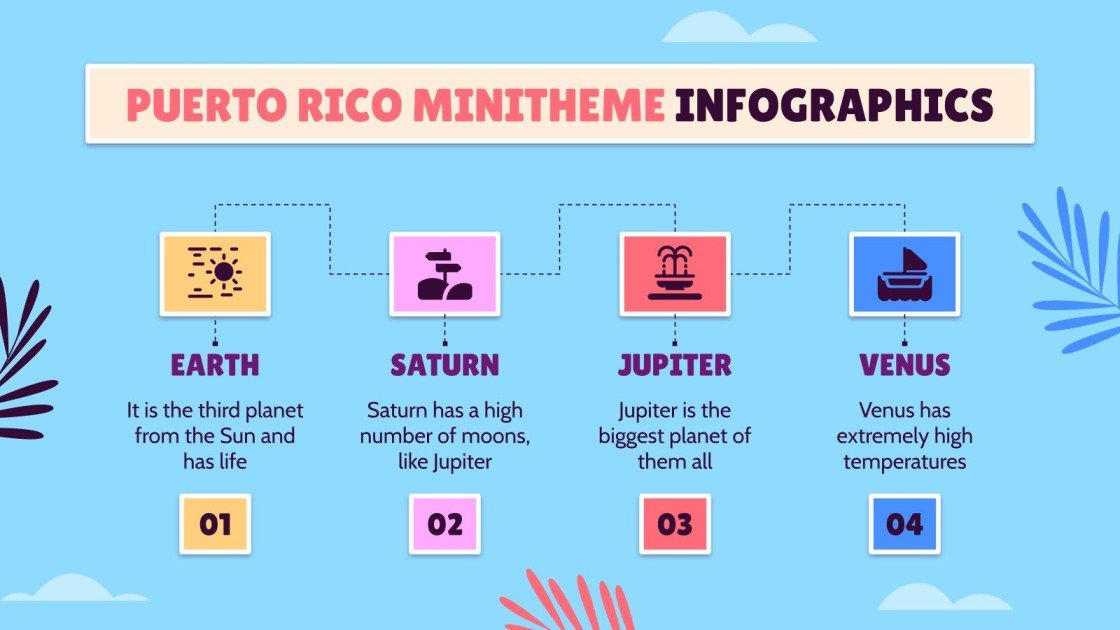 PUERTO RICO MINITHEME INFOGRAPHICS

EARTH

It is the third planet from the Sun and has life

01

SATURN

Saturn has a high number of moons, like Jupiter

02

JUPITER

Jupiter is the biggest planet of them all

03

VENUS

Venus has extremely high temperatures

04